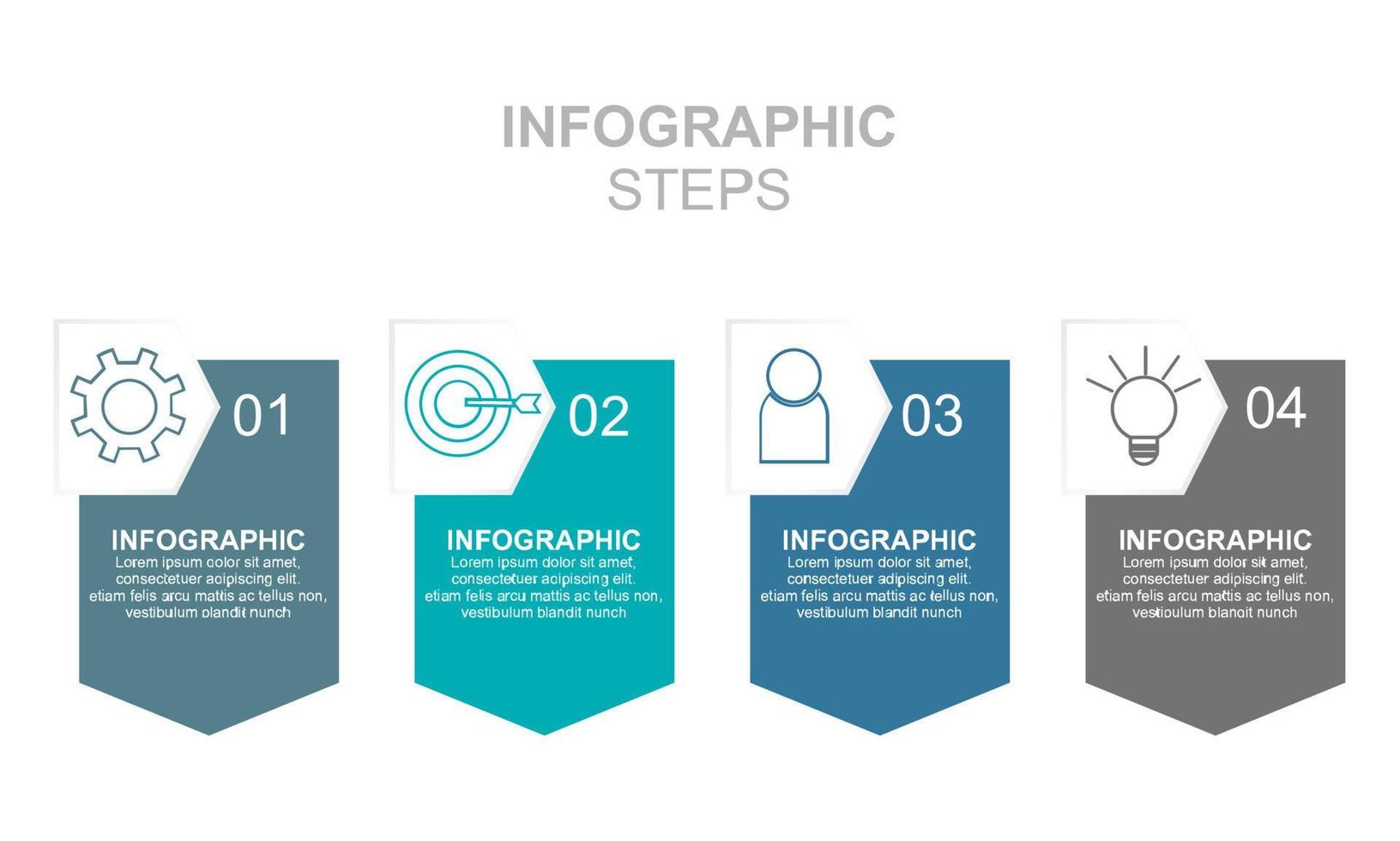 INFOGRAPHIC
STEPS

01

INFOGRAPHIC
Lorem ipsum dolor sit amet, consectetuer adipiscing elit. etiam felis arcu mattis ac tellus non, vestibulum blandit nunch

02

INFOGRAPHIC
Lorem ipsum dolor sit amet, consectetuer adipiscing elit. etiam felis arcu mattis ac tellus non, vestibulum blandit nunch

03

INFOGRAPHIC
Lorem ipsum dolor sit amet, consectetuer adipiscing elit. etiam felis arcu mattis ac tellus non, vestibulum blandit nunch

04

INFOGRAPHIC
Lorem ipsum dolor sit amet, consectetuer adipiscing elit. etiam felis arcu mattis ac tellus non, vestibulum blandit nunch