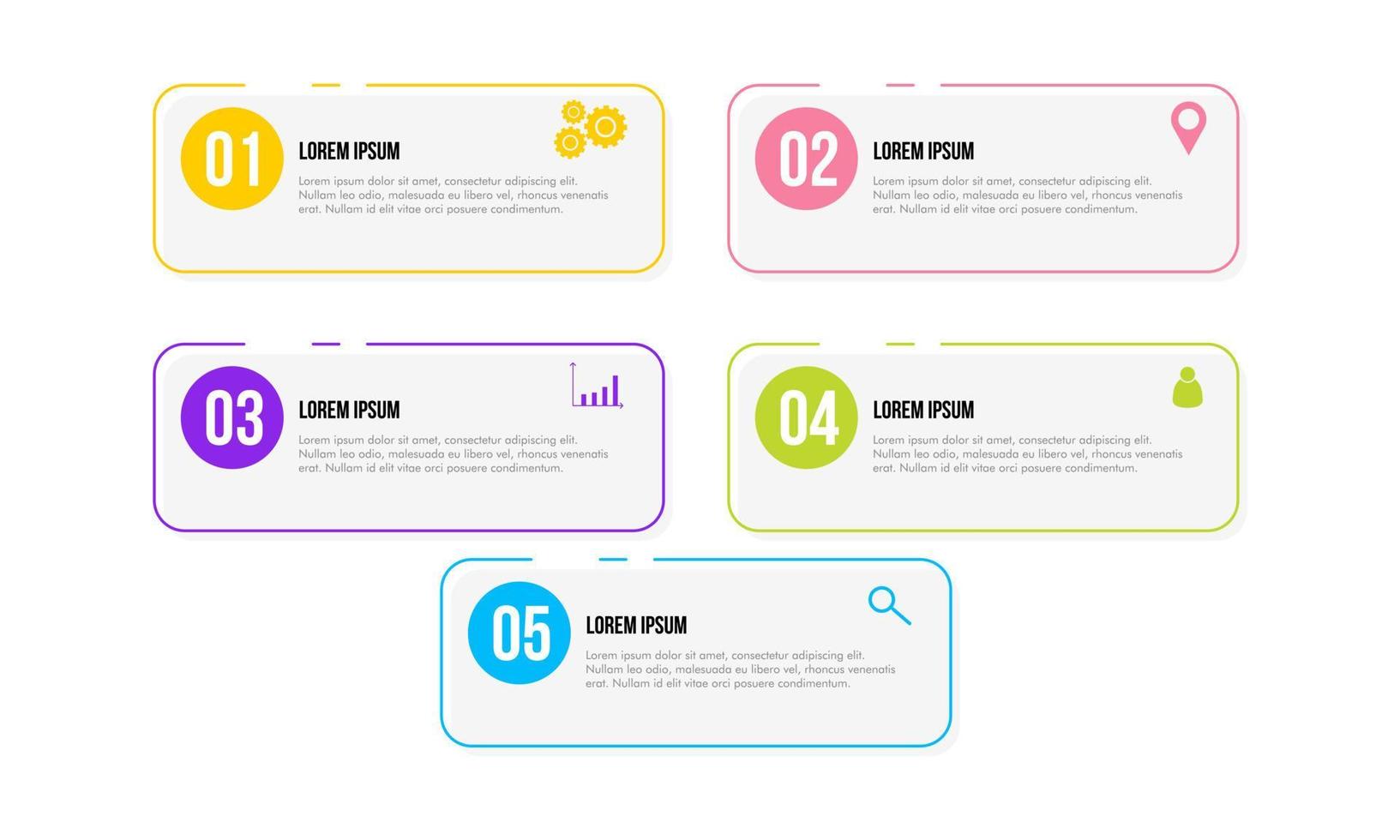 01

LOREM IPSUM

Lorem ipsum dolor sit amet, consectetur adipiscing elit. Nullam leo odio, malesuada eu libero vel, rhoncus venenatis erat. Nullam id elit vitae orci posuere condimentum.

02

LOREM IPSUM

Lorem ipsum dolor sit amet, consectetur adipiscing elit. Nullam leo odio, malesuada eu libero vel, rhoncus venenatis erat. Nullam id elit vitae orci posuere condimentum.

03

LOREM IPSUM

Lorem ipsum dolor sit amet, consectetur adipiscing elit. Nullam leo odio, malesuada eu libero vel, rhoncus venenatis erat. Nullam id elit vitae orci posuere condimentum.

04

LOREM IPSUM

Lorem ipsum dolor sit amet, consectetur adipiscing elit. Nullam leo odio, malesuada eu libero vel, rhoncus venenatis erat. Nullam id elit vitae orci posuere condimentum.

05

LOREM IPSUM

Lorem ipsum dolor sit amet, consectetur adipiscing elit. Nullam leo odio, malesuada eu libero vel, rhoncus venenatis erat. Nullam id elit vitae orci posuere condimentum.