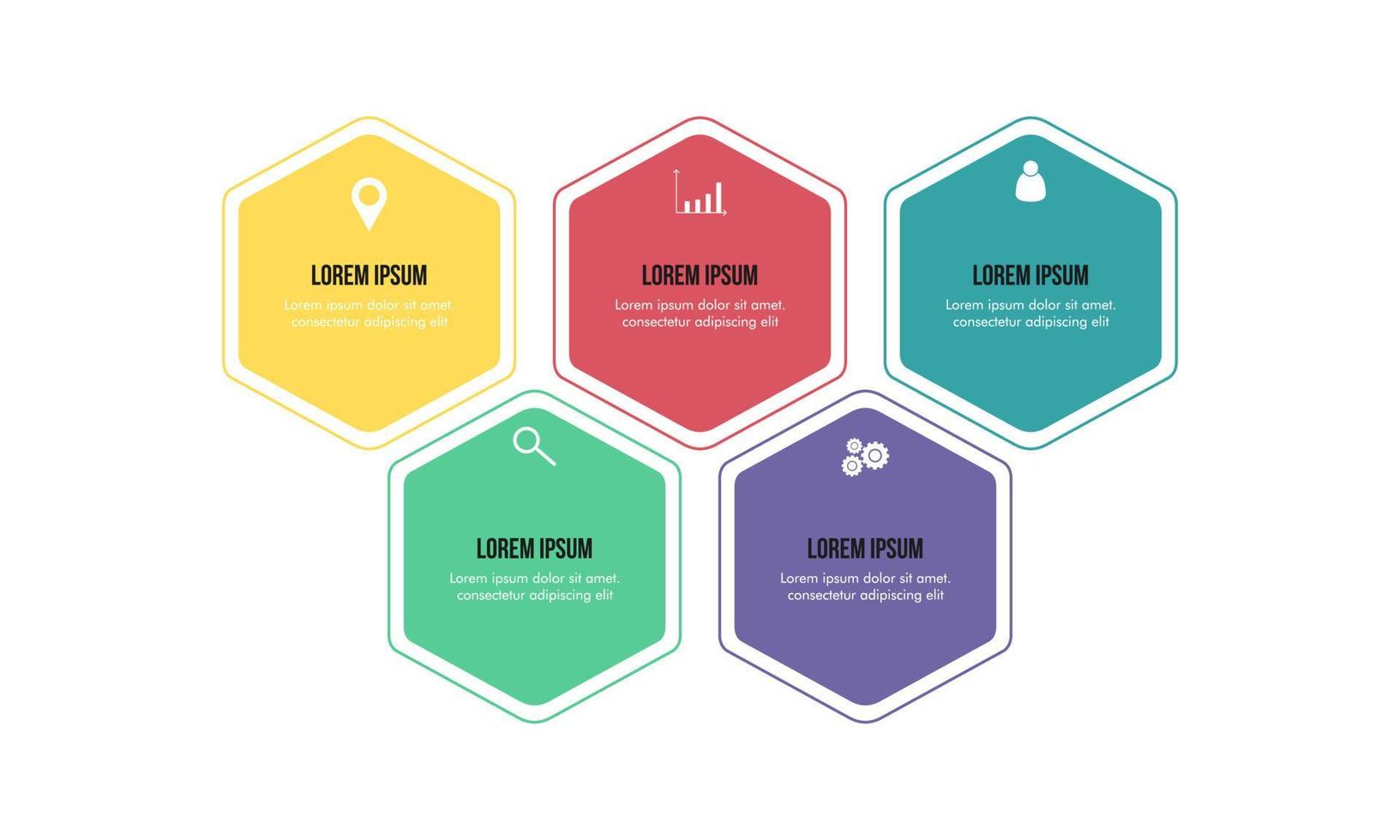 LOREM IPSUM
Lorem ipsum dolor sit amet. consectetur adipiscing elit

LOREM IPSUM
Lorem ipsum dolor sit amet. consectetur adipiscing elit

LOREM IPSUM
Lorem ipsum dolor sit amet. consectetur adipiscing elit

LOREM IPSUM
Lorem ipsum dolor sit amet. consectetur adipiscing elit

LOREM IPSUM
Lorem ipsum dolor sit amet. consectetur adipiscing elit