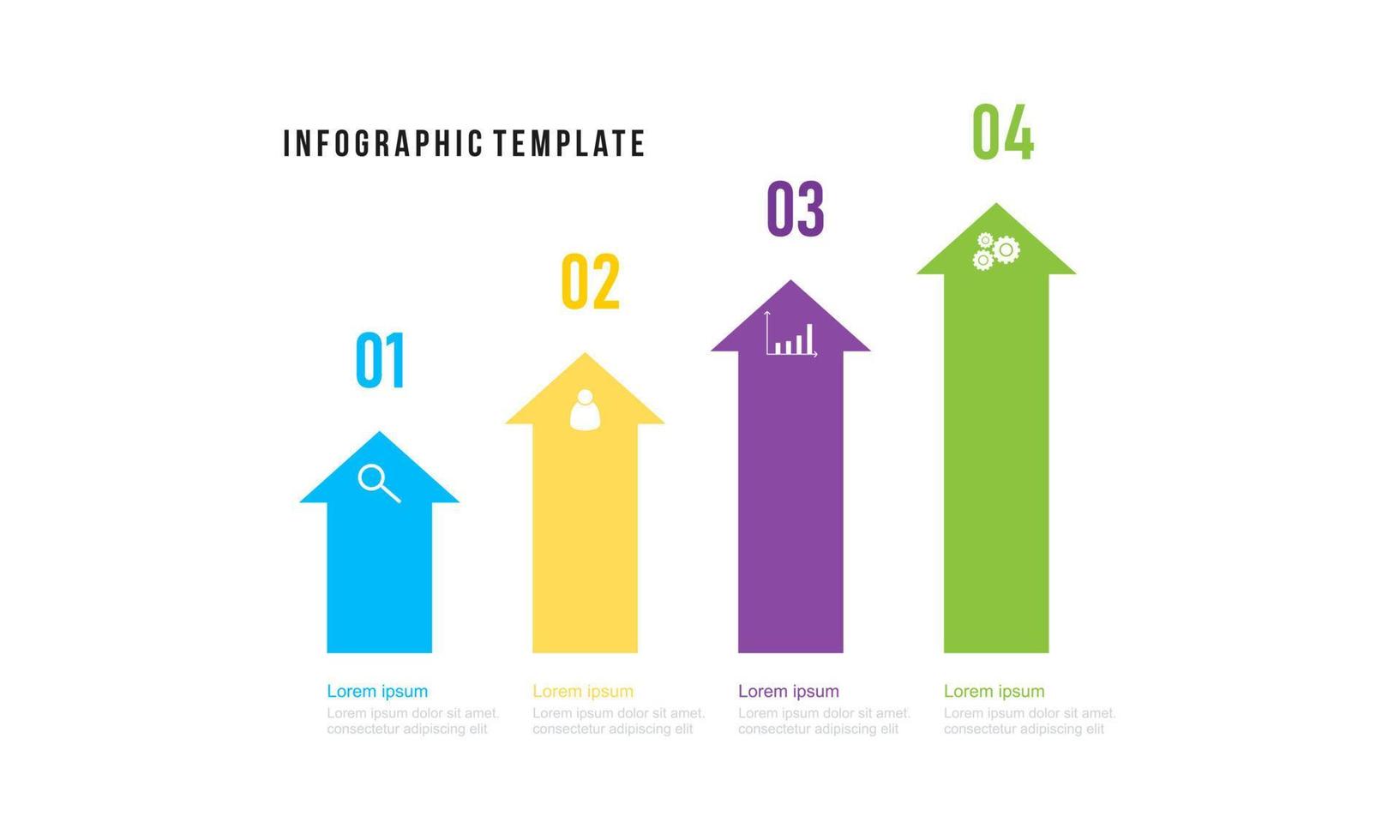 INFOGRAPHIC TEMPLATE

01

02

03

04

Lorem ipsum
Lorem ipsum dolor sit amet. consectetur adipiscing elit

Lorem ipsum
Lorem ipsum dolor sit amet. consectetur adipiscing elit

Lorem ipsum
Lorem ipsum dolor sit amet. consectetur adipiscing elit

Lorem ipsum
Lorem ipsum dolor sit amet. consectetur adipiscing elit