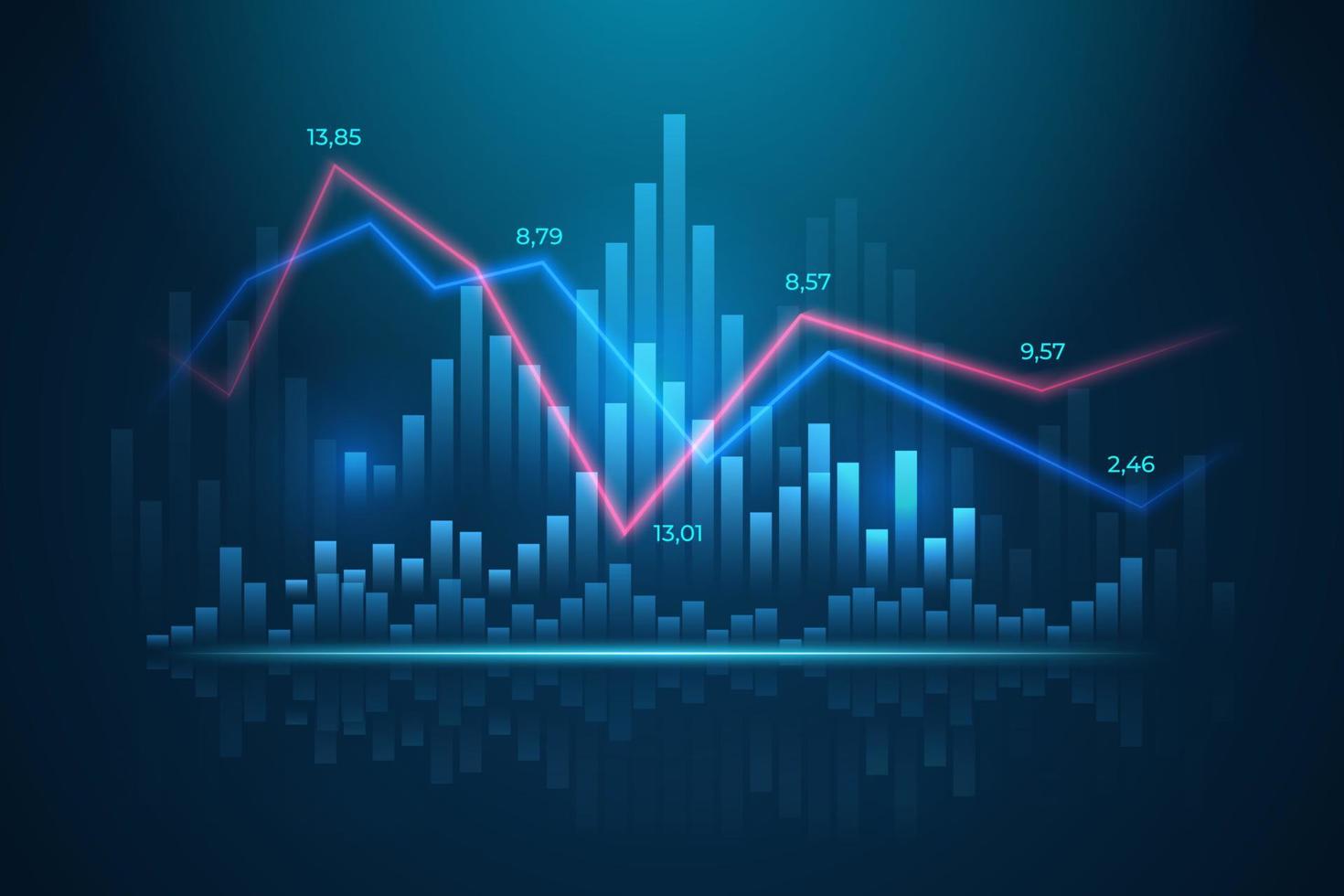 13,85

8,79

8,57

9,57

2,46

13,01