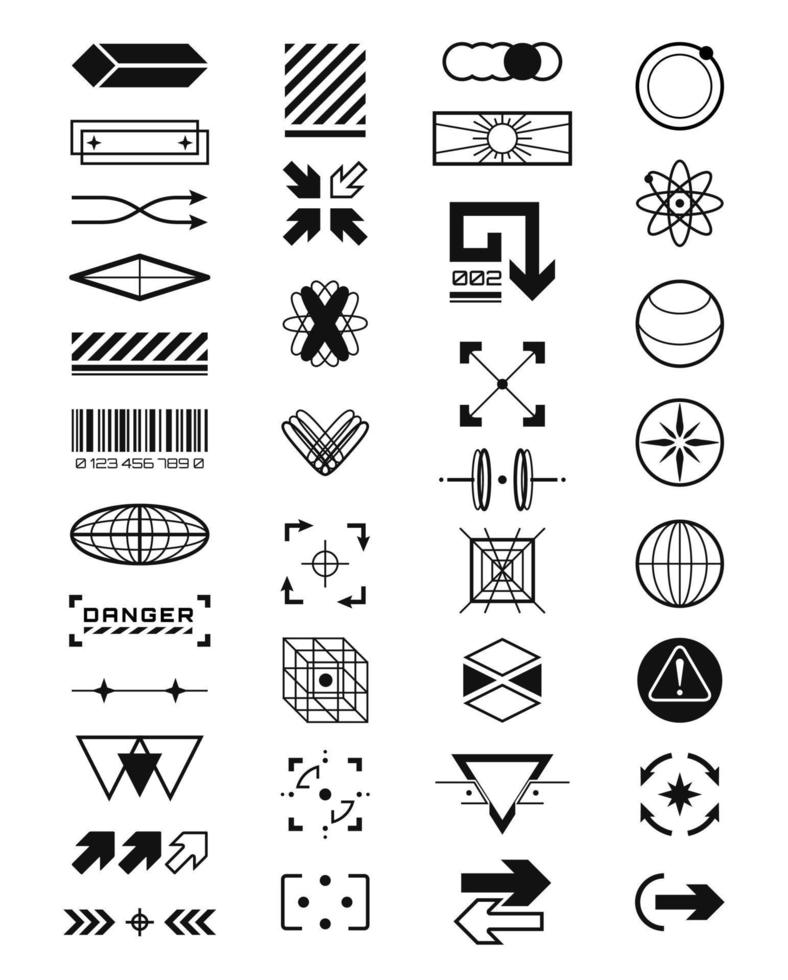 0 123 456 789 0

DANGER

002