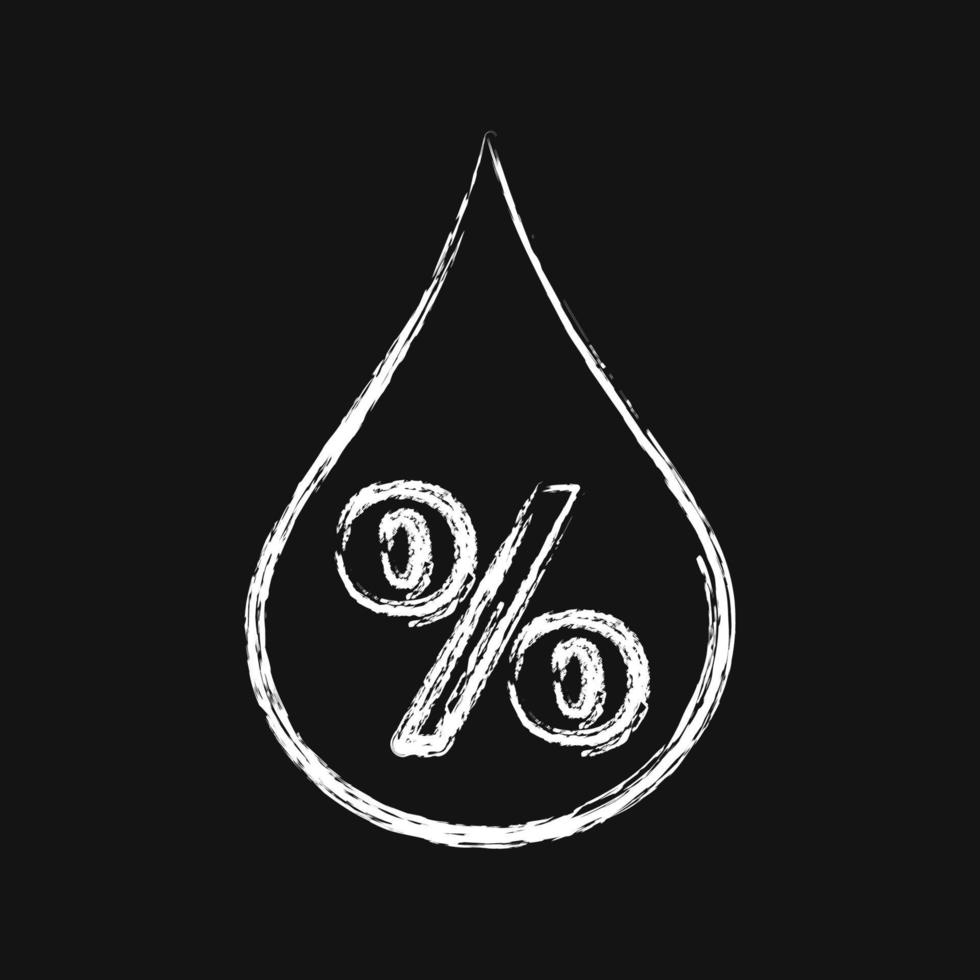 %