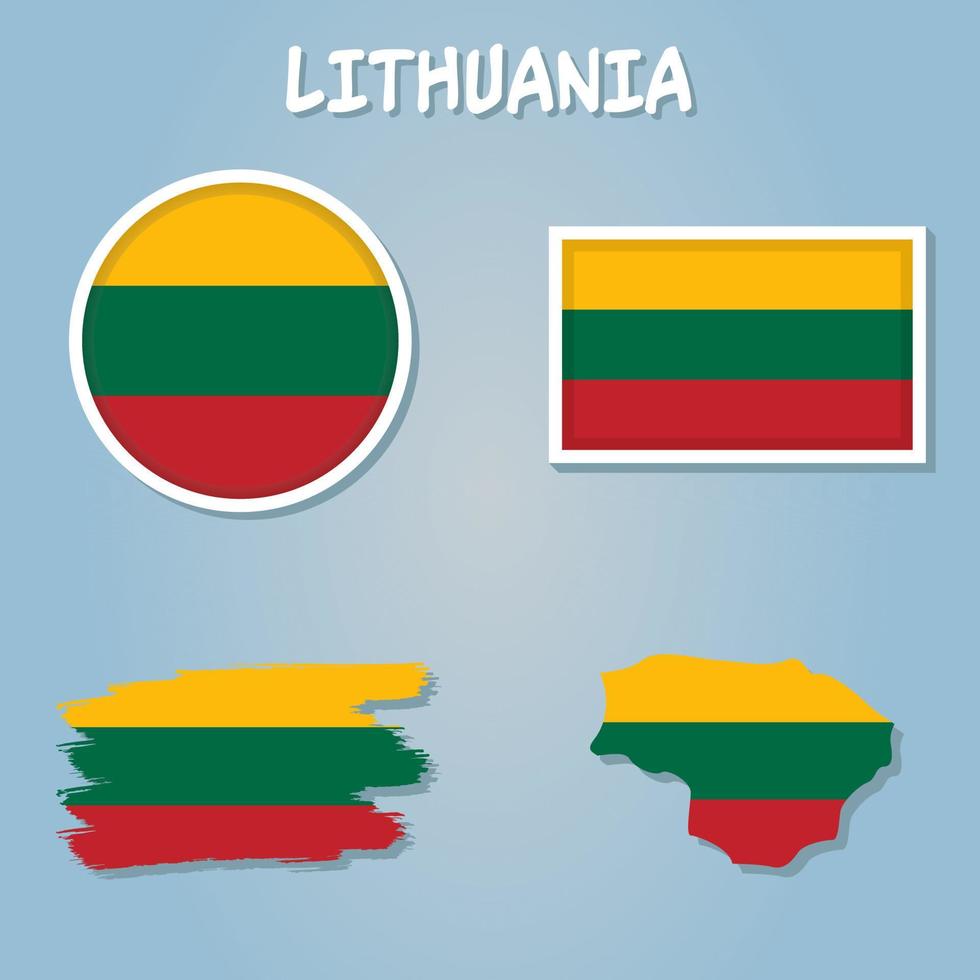 LITHUANIA