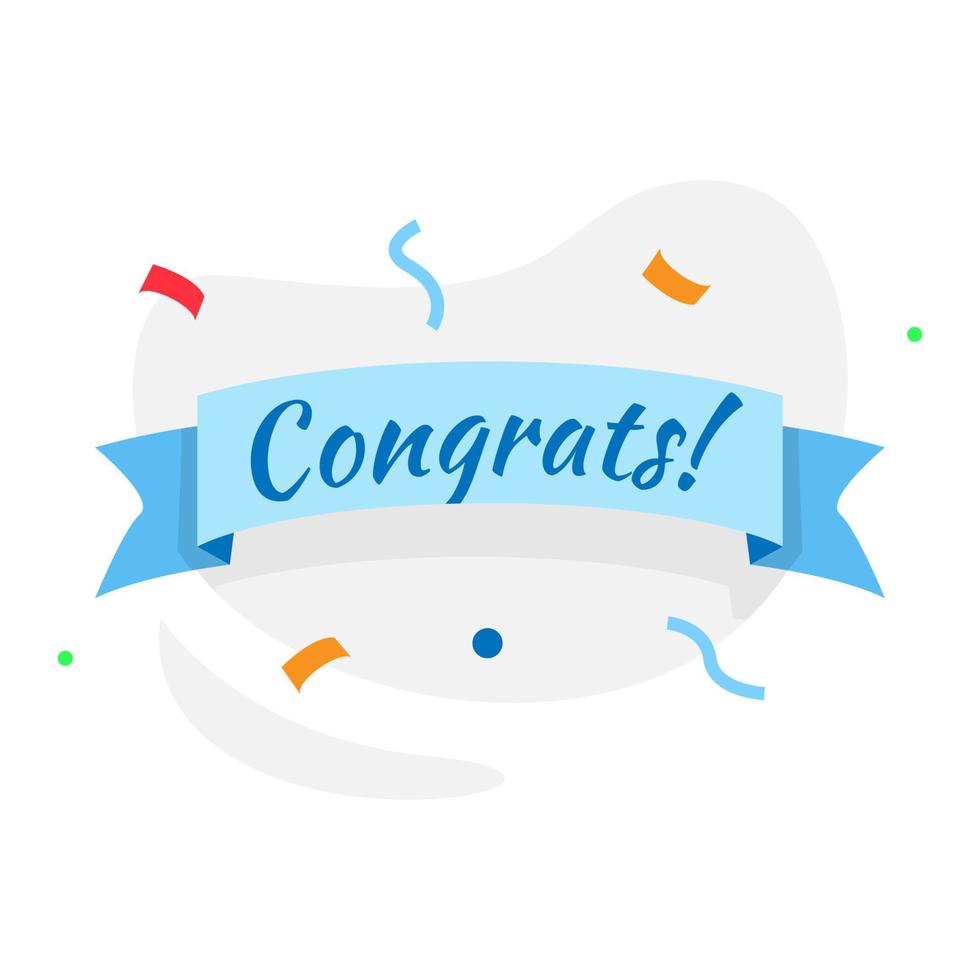 Congrats!