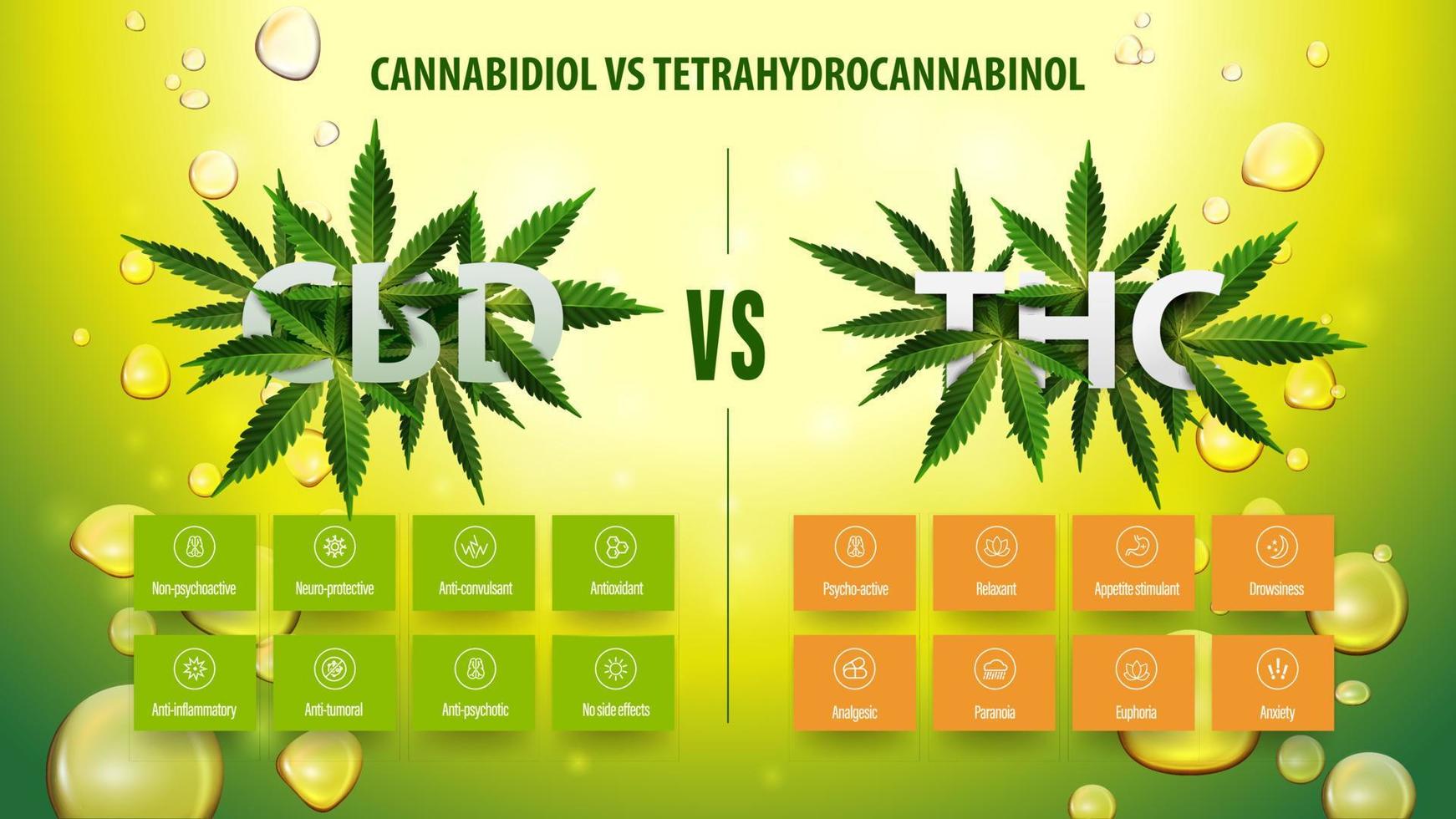 CANNABIDIOL VS TETRAHYDROCANNABINOL

CBD

VS

THC

Non-psychoactive

Neuro-protective

Anti-convulsant

Antioxidant

Anti-inflammatory

Anti-tumoral

Anti-psychotic

No side effects

Psycho-active

Relaxant

Appetite stimulant

Drowsiness

Analgesic

Paranoia

Euphoria

Anxiety