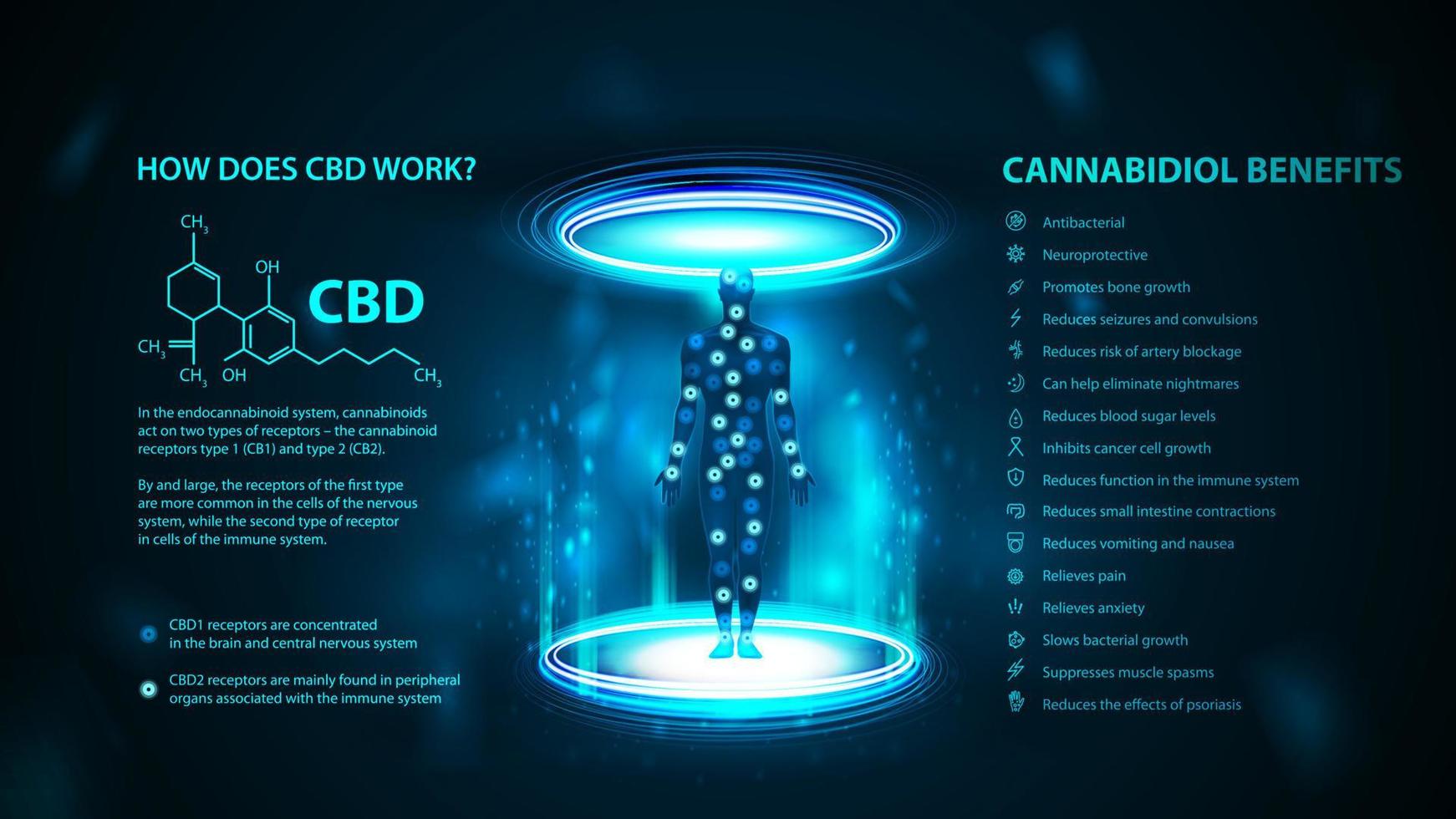 HOW DOES CBD WORK?

$CH_3$
OH
CBD
$CH_3$
$CH_3$
OH
$CH_3$

In the endocannabinoid system, cannabinoids act on two types of receptors – the cannabinoid receptors type 1 (CB1) and type 2 (CB2).

By and large, the receptors of the first type are more common in the cells of the nervous system, while the second type of receptor in cells of the immune system.

CBD1 receptors are concentrated in the brain and central nervous system

CBD2 receptors are mainly found in peripheral organs associated with the immune system

CANNABIDIOL BENEFITS

Antibacterial
Neuroprotective
Promotes bone growth
Reduces seizures and convulsions
Reduces risk of artery blockage
Can help eliminate nightmares
Reduces blood sugar levels
Inhibits cancer cell growth
Reduces function in the immune system
Reduces small intestine contractions
Reduces vomiting and nausea
Relieves pain
Relieves anxiety
Slows bacterial growth
Suppresses muscle spasms
Reduces the effects of psoriasis