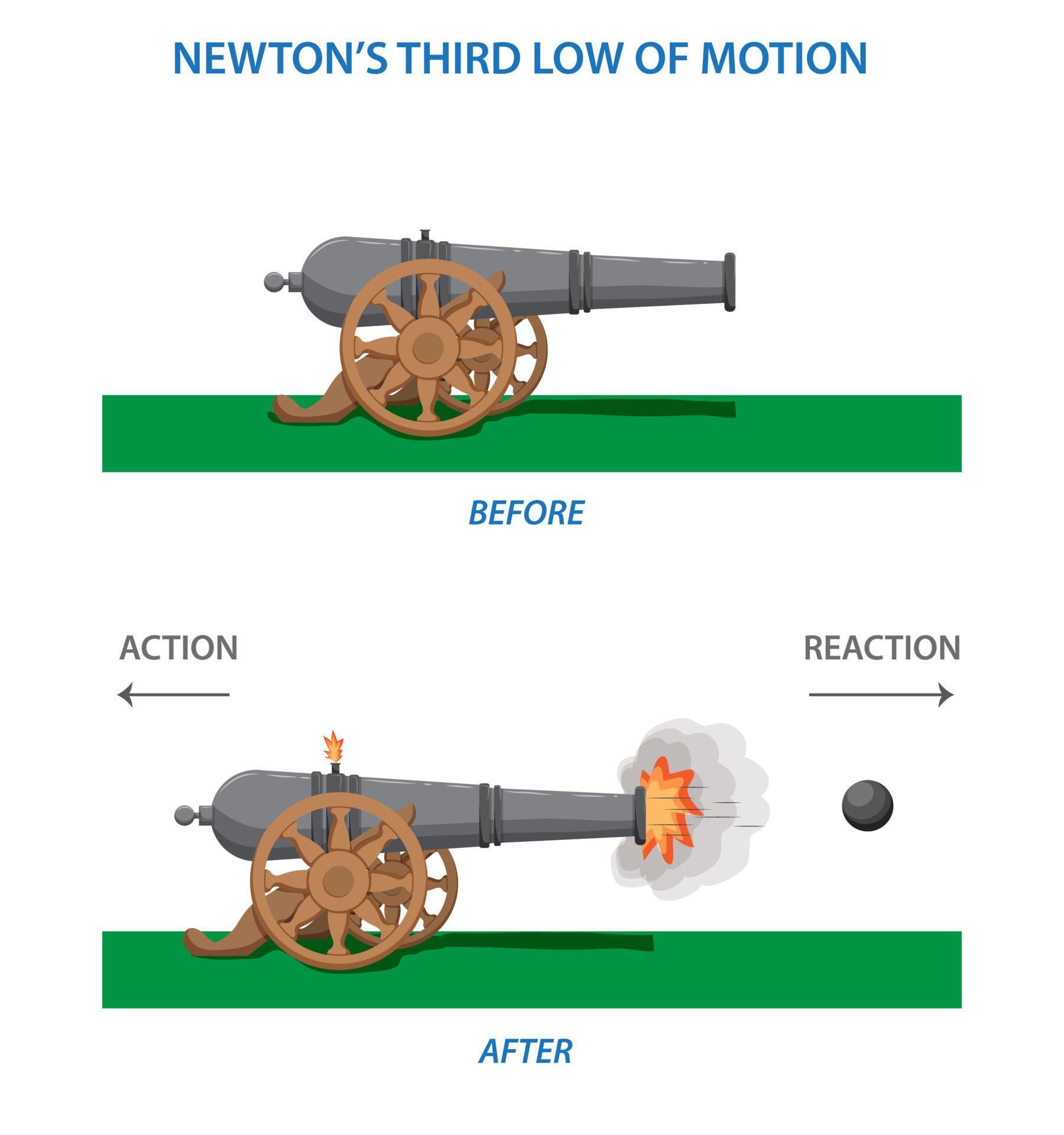 NEWTON'S THIRD LOW OF MOTION

BEFORE

ACTION

REACTION

AFTER