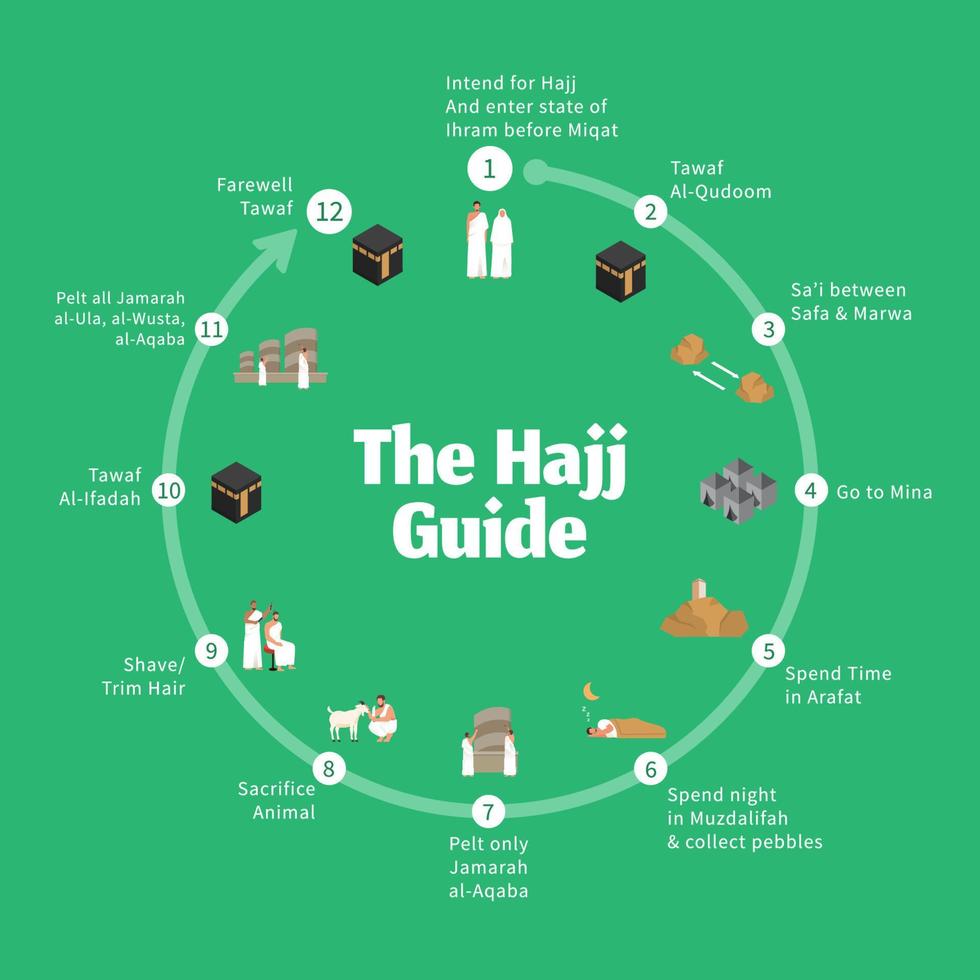 The Hajj Guide

1 Intend for Hajj And enter state of Ihram before Miqat

2 Tawaf Al-Qudoom

3 Sa'i between Safa & Marwa

4 Go to Mina

5 Spend Time in Arafat

6 Spend night in Muzdalifah & collect pebbles

7 Pelt only Jamarah al-Aqaba

8 Sacrifice Animal

9 Shave/ Trim Hair

10 Tawaf Al-Ifadah

11 Pelt all Jamarah al-Ula, al-Wusta, al-Aqaba

12 Farewell Tawaf