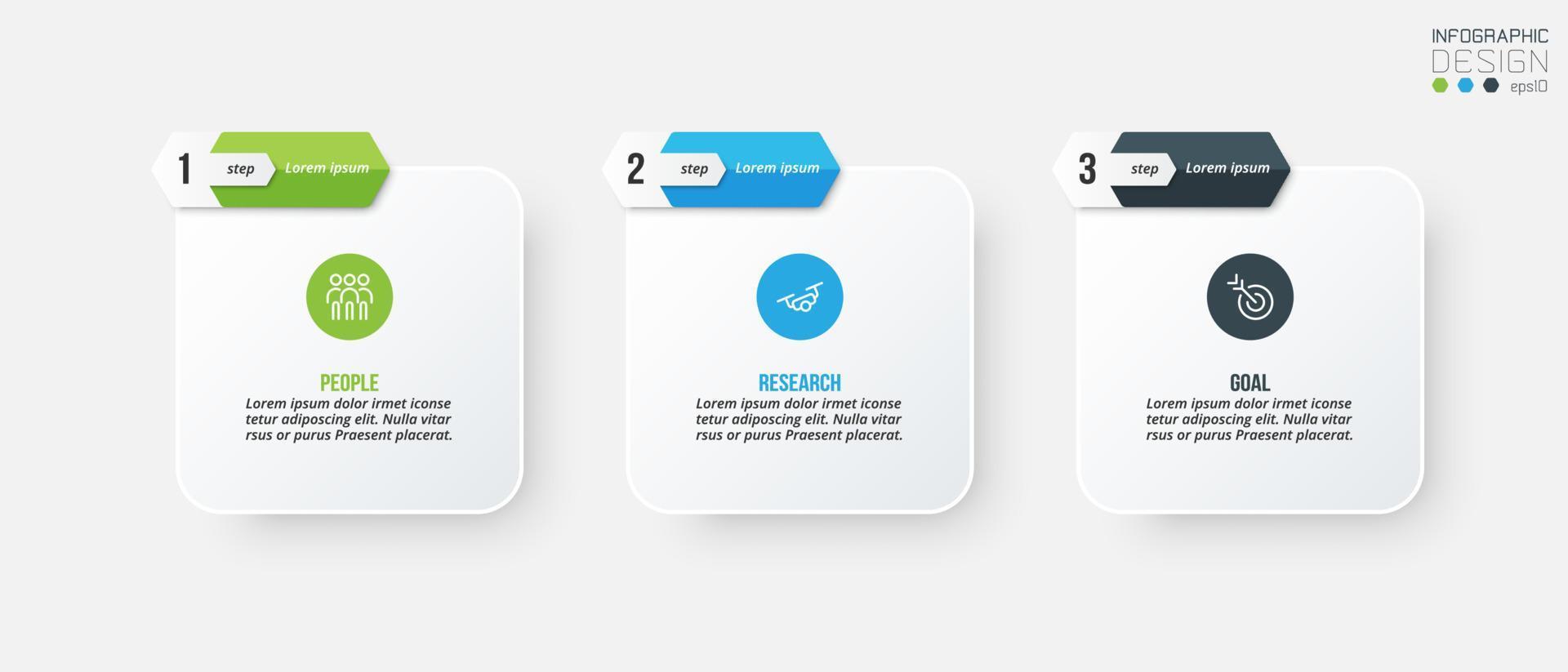 INFOGRAPHIC
DESIGN
eps10

1 step Lorem ipsum

PEOPLE
Lorem ipsum dolor irmet iconse tetur adiposcing elit. Nulla vitar rsus or purus Praesent placerat.

2 step Lorem ipsum

RESEARCH
Lorem ipsum dolor irmet iconse tetur adiposcing elit. Nulla vitar rsus or purus Praesent placerat.

3 step Lorem ipsum

GOAL
Lorem ipsum dolor irmet iconse tetur adiposcing elit. Nulla vitar rsus or purus Praesent placerat.