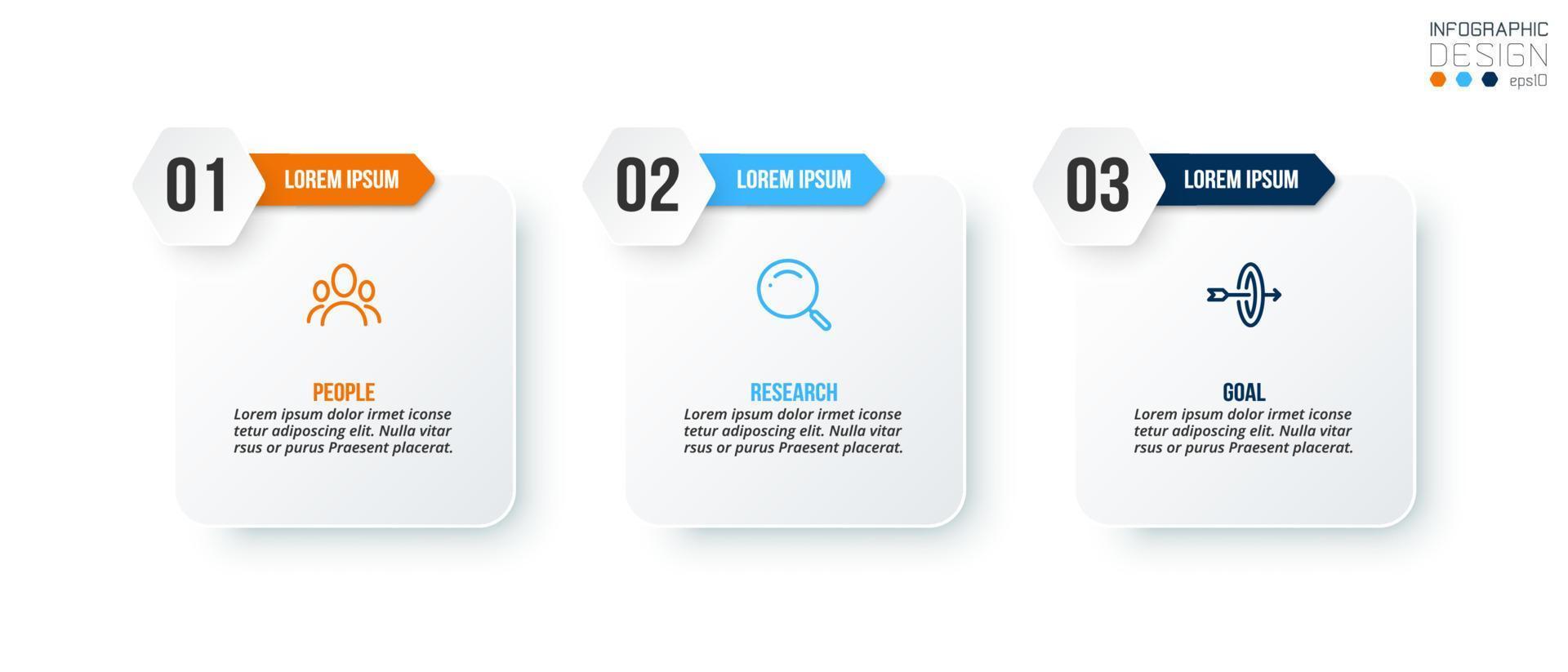 INFOGRAPHIC
DESIGN
eps10

01
LOREM IPSUM

PEOPLE
Lorem ipsum dolor irmet iconse tetur adiposcing elit. Nulla vitar rsus or purus Praesent placerat.

02
LOREM IPSUM

RESEARCH
Lorem ipsum dolor irmet iconse tetur adiposcing elit. Nulla vitar rsus or purus Praesent placerat.

03
LOREM IPSUM

GOAL
Lorem ipsum dolor irmet iconse tetur adiposcing elit. Nulla vitar rsus or purus Praesent placerat.