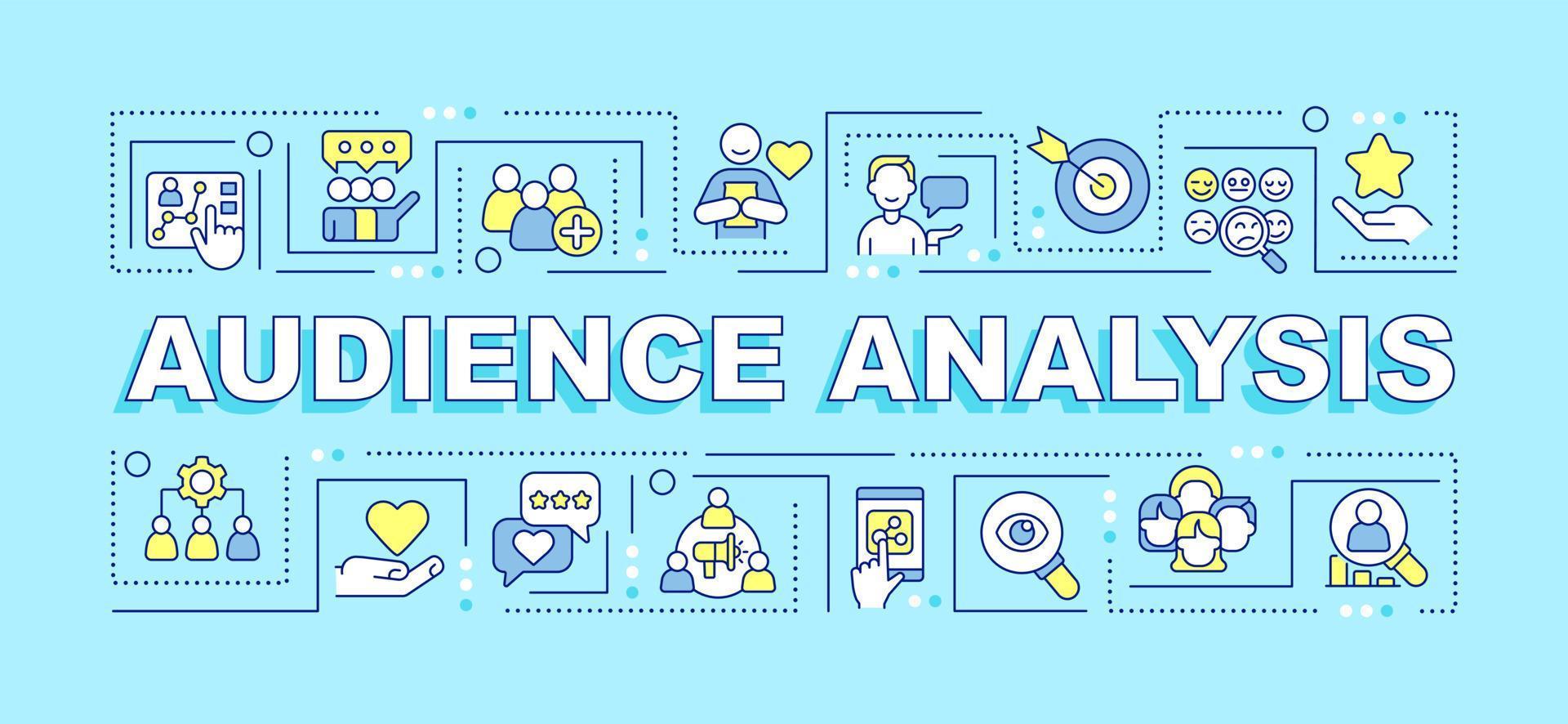 AUDIENCE ANALYSIS