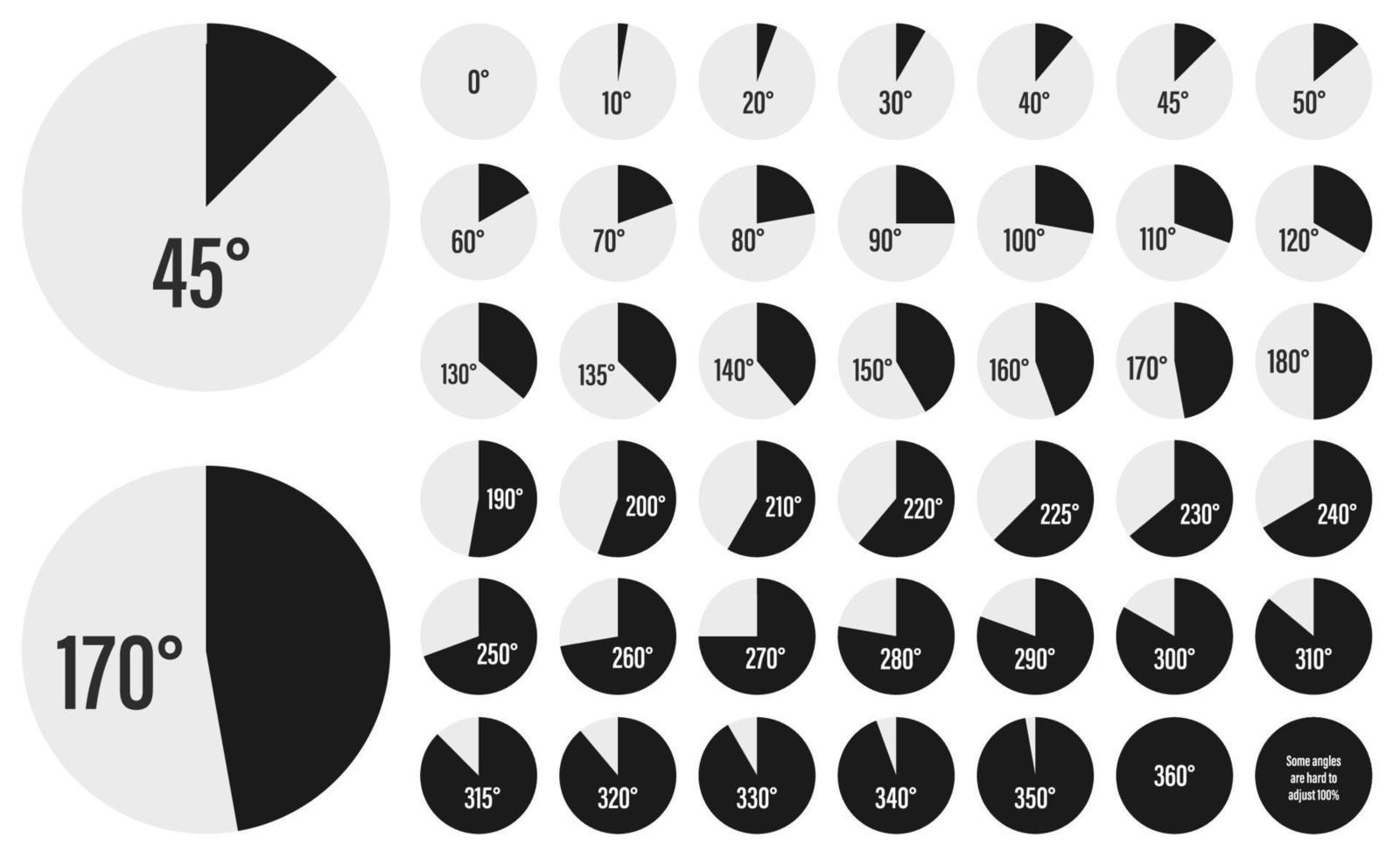 45°

170°

0°
10°
20°
30°
40°
45°
50°

60°
70°
80°
90°
100°
110°
120°

130°
135°
140°
150°
160°
170°
180°

190°
200°
210°
220°
225°
230°
240°

250°
260°
270°
280°
290°
300°
310°

315°
320°
330°
340°
350°
360°
Some angles are hard to adjust 100%