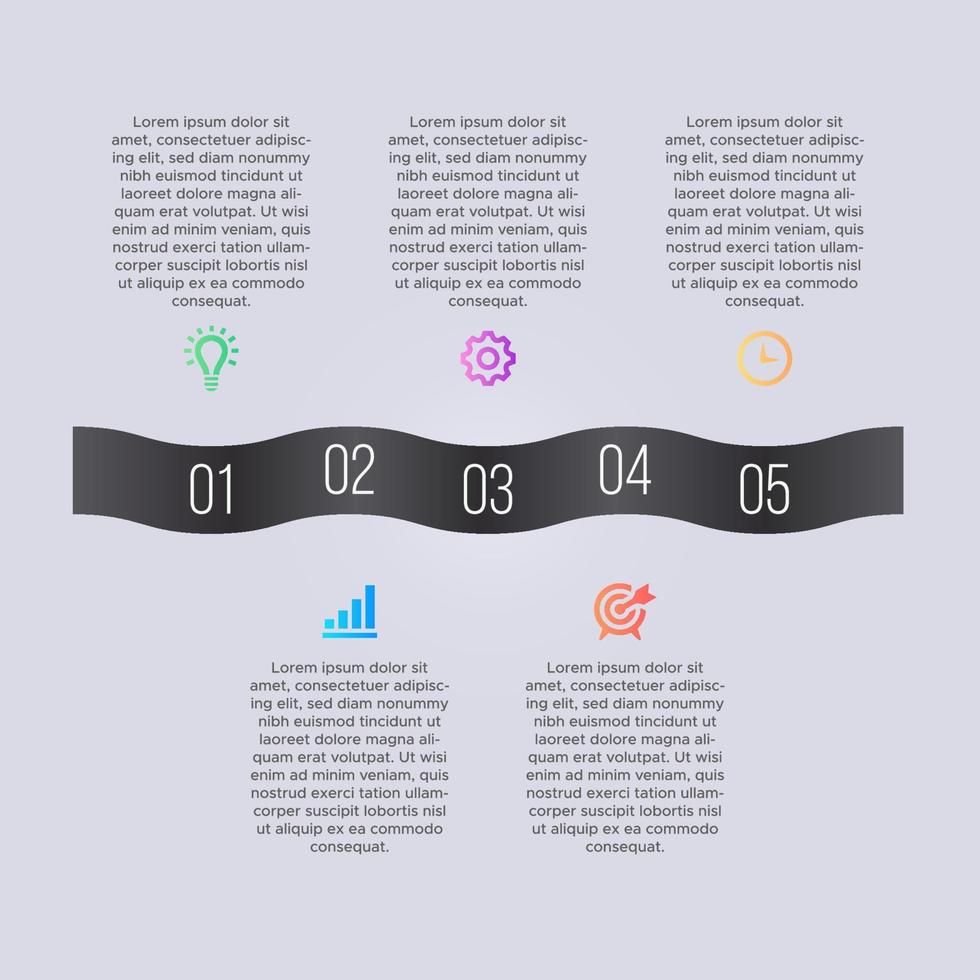 Lorem ipsum dolor sit amet, consectetuer adipiscing elit, sed diam nonummy nibh euismod tincidunt ut laoreet dolore magna aliquam erat volutpat. Ut wisi enim ad minim veniam, quis nostrud exerci tation ullamcorper suscipit lobortis nisl ut aliquip ex ea commodo consequat.

Lorem ipsum dolor sit amet, consectetuer adipiscing elit, sed diam nonummy nibh euismod tincidunt ut laoreet dolore magna aliquam erat volutpat. Ut wisi enim ad minim veniam, quis nostrud exerci tation ullamcorper suscipit lobortis nisl ut aliquip ex ea commodo consequat.

Lorem ipsum dolor sit amet, consectetuer adipiscing elit, sed diam nonummy nibh euismod tincidunt ut laoreet dolore magna aliquam erat volutpat. Ut wisi enim ad minim veniam, quis nostrud exerci tation ullamcorper suscipit lobortis nisl ut aliquip ex ea commodo consequat.

01 02 03 04 05

Lorem ipsum dolor sit amet, consectetuer adipiscing elit, sed diam nonummy nibh euismod tincidunt ut laoreet dolore magna aliquam erat volutpat. Ut wisi enim ad minim veniam, quis nostrud exerci tation ullamcorper suscipit lobortis nisl ut aliquip ex ea commodo consequat.

Lorem ipsum dolor sit amet, consectetuer adipiscing elit, sed diam nonummy nibh euismod tincidunt ut laoreet dolore magna aliquam erat volutpat. Ut wisi enim ad minim veniam, quis nostrud exerci tation ullamcorper suscipit lobortis nisl ut aliquip ex ea commodo consequat.