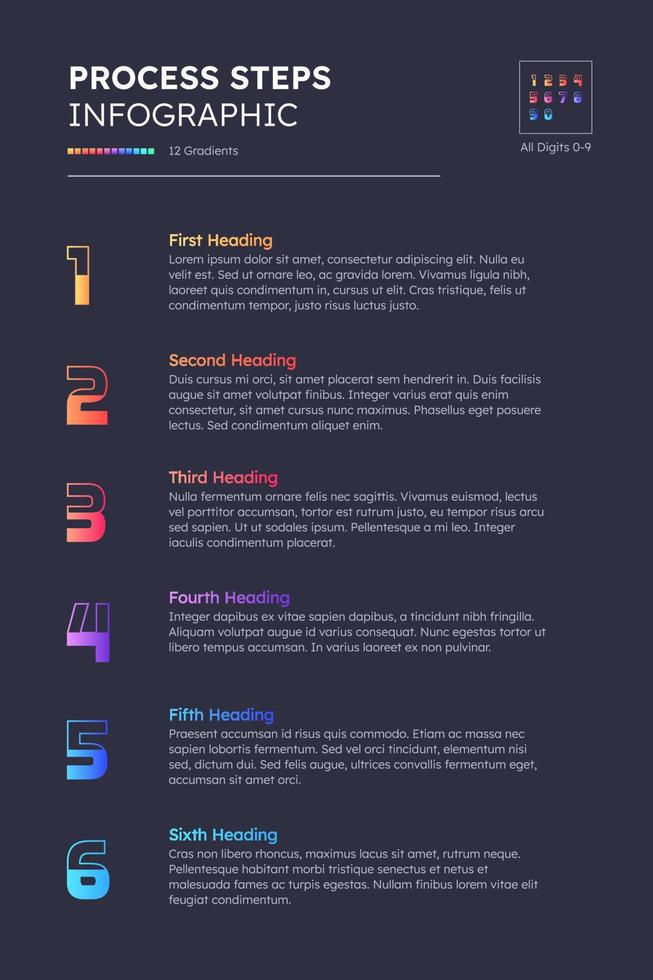 PROCESS STEPS
INFOGRAPHIC

12 Gradients

1 2 3 4
5 6 7 8
9 0

All Digits 0-9

1

First Heading
Lorem ipsum dolor sit amet, consectetur adipiscing elit. Nulla eu velit est. Sed ut ornare leo, ac gravida lorem. Vivamus ligula nibh, laoreet quis condimentum in, cursus ut elit. Cras tristique, felis ut condimentum tempor, justo risus luctus justo.

2

Second Heading
Duis cursus mi orci, sit amet placerat sem hendrerit in. Duis facilisis augue sit amet volutpat finibus. Integer varius erat quis enim consectetur, sit amet cursus nunc maximus. Phasellus eget posuere lectus. Sed condimentum aliquet enim.

3

Third Heading
Nulla fermentum ornare felis nec sagittis. Vivamus euismod, lectus vel porttitor accumsan, tortor est rutrum justo, eu tempor risus arcu sed sapien. Ut ut sodales ipsum. Pellentesque a mi leo. Integer iaculis condimentum placerat.

4

Fourth Heading
Integer dapibus ex vitae sapien dapibus, a tincidunt nibh fringilla. Aliquam volutpat augue id varius consequat. Nunc egestas tortor ut libero tempus accumsan. In varius laoreet ex non pulvinar.

5

Fifth Heading
Praesent accumsan id risus quis commodo. Etiam ac massa nec sapien lobortis fermentum. Sed vel orci tincidunt, elementum nisi sed, dictum dui. Sed felis augue, ultrices convallis fermentum eget, accumsan sit amet orci.

6

Sixth Heading
Cras non libero rhoncus, maximus lacus sit amet, rutrum neque. Pellentesque habitant morbi tristique senectus et netus et malesuada fames ac turpis egestas. Nullam finibus lorem vitae elit feugiat condimentum.