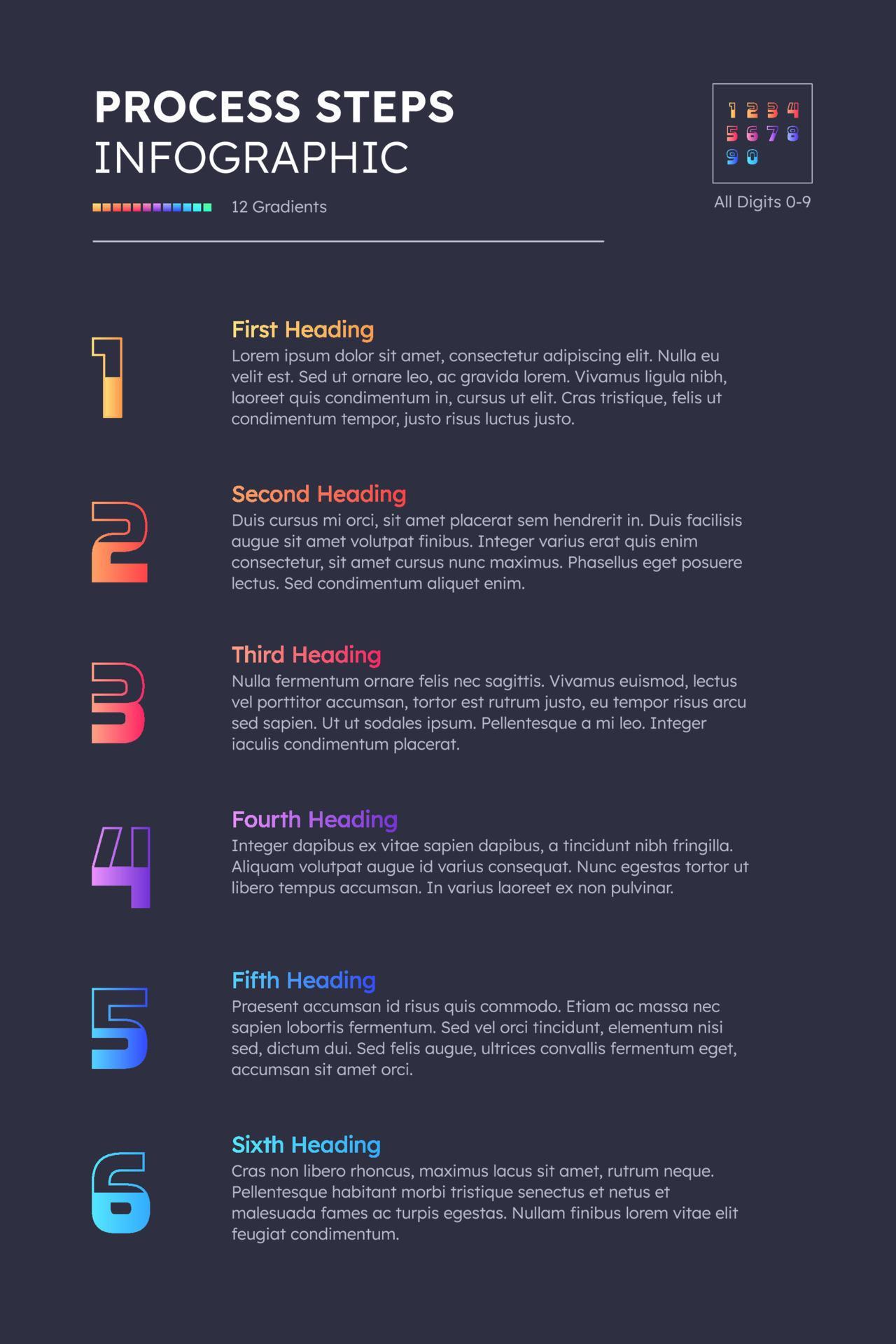 PROCESS STEPS
INFOGRAPHIC

12 Gradients

1 2 3 4
5 6 7 8
9 0

All Digits 0-9

1

First Heading
Lorem ipsum dolor sit amet, consectetur adipiscing elit. Nulla eu velit est. Sed ut ornare leo, ac gravida lorem. Vivamus ligula nibh, laoreet quis condimentum in, cursus ut elit. Cras tristique, felis ut condimentum tempor, justo risus luctus justo.

2

Second Heading
Duis cursus mi orci, sit amet placerat sem hendrerit in. Duis facilisis augue sit amet volutpat finibus. Integer varius erat quis enim consectetur, sit amet cursus nunc maximus. Phasellus eget posuere lectus. Sed condimentum aliquet enim.

3

Third Heading
Nulla fermentum ornare felis nec sagittis. Vivamus euismod, lectus vel porttitor accumsan, tortor est rutrum justo, eu tempor risus arcu sed sapien. Ut ut sodales ipsum. Pellentesque a mi leo. Integer iaculis condimentum placerat.

4

Fourth Heading
Integer dapibus ex vitae sapien dapibus, a tincidunt nibh fringilla. Aliquam volutpat augue id varius consequat. Nunc egestas tortor ut libero tempus accumsan. In varius laoreet ex non pulvinar.

5

Fifth Heading
Praesent accumsan id risus quis commodo. Etiam ac massa nec sapien lobortis fermentum. Sed vel orci tincidunt, elementum nisi sed, dictum dui. Sed felis augue, ultrices convallis fermentum eget, accumsan sit amet orci.

6

Sixth Heading
Cras non libero rhoncus, maximus lacus sit amet, rutrum neque. Pellentesque habitant morbi tristique senectus et netus et malesuada fames ac turpis egestas. Nullam finibus lorem vitae elit feugiat condimentum.