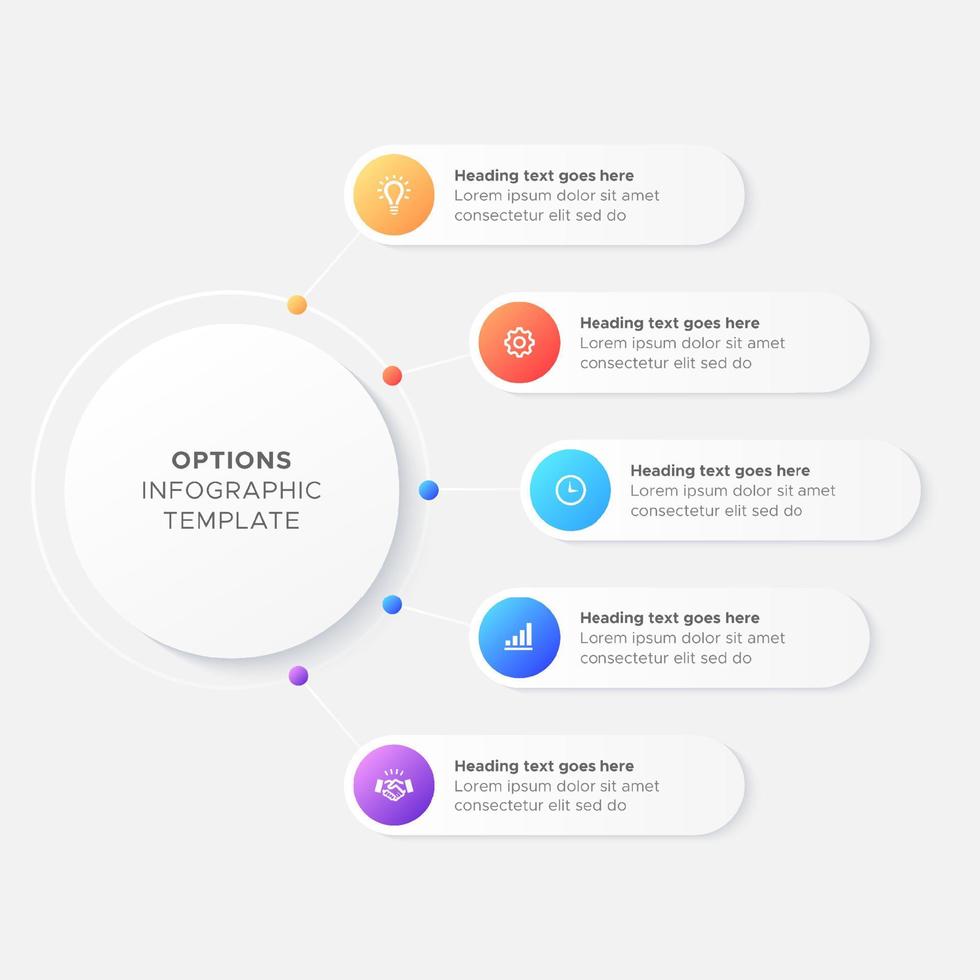 OPTIONS
INFOGRAPHIC
TEMPLATE

Heading text goes here
Lorem ipsum dolor sit amet consectetur elit sed do

Heading text goes here
Lorem ipsum dolor sit amet consectetur elit sed do

Heading text goes here
Lorem ipsum dolor sit amet consectetur elit sed do

Heading text goes here
Lorem ipsum dolor sit amet consectetur elit sed do

Heading text goes here
Lorem ipsum dolor sit amet consectetur elit sed do