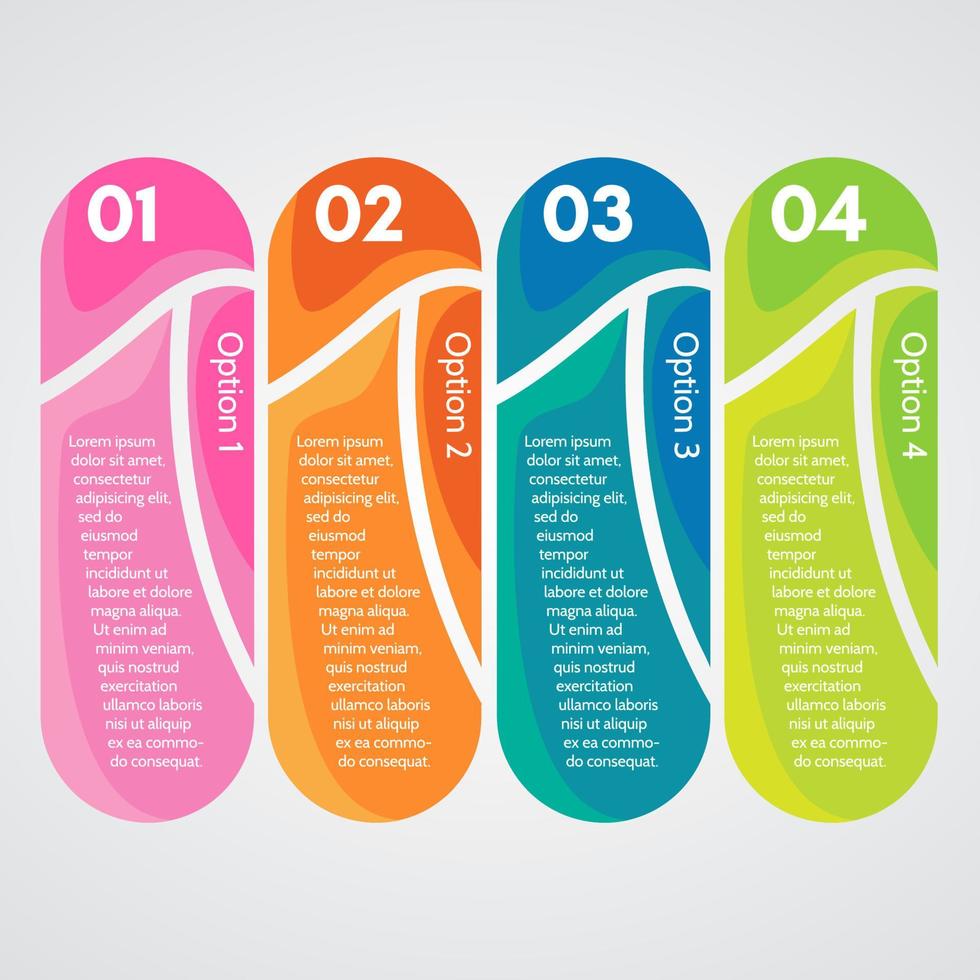 01

Option 1

Lorem ipsum dolor sit amet, consectetur adipisicing elit, sed do eiusmod tempor incididunt ut labore et dolore magna aliqua. Ut enim ad minim veniam, quis nostrud exercitation ullamco laboris nisi ut aliquip ex ea commodo consequat.

02

Option 2

Lorem ipsum dolor sit amet, consectetur adipisicing elit, sed do eiusmod tempor incididunt ut labore et dolore magna aliqua. Ut enim ad minim veniam, quis nostrud exercitation ullamco laboris nisi ut aliquip ex ea commodo consequat.

03

Option 3

Lorem ipsum dolor sit amet, consectetur adipisicing elit, sed do eiusmod tempor incididunt ut labore et dolore magna aliqua. Ut enim ad minim veniam, quis nostrud exercitation ullamco laboris nisi ut aliquip ex ea commodo consequat.

04

Option 4

Lorem ipsum dolor sit amet, consectetur adipisicing elit, sed do eiusmod tempor incididunt ut labore et dolore magna aliqua. Ut enim ad minim veniam, quis nostrud exercitation ullamco laboris nisi ut aliquip ex ea commodo consequat.