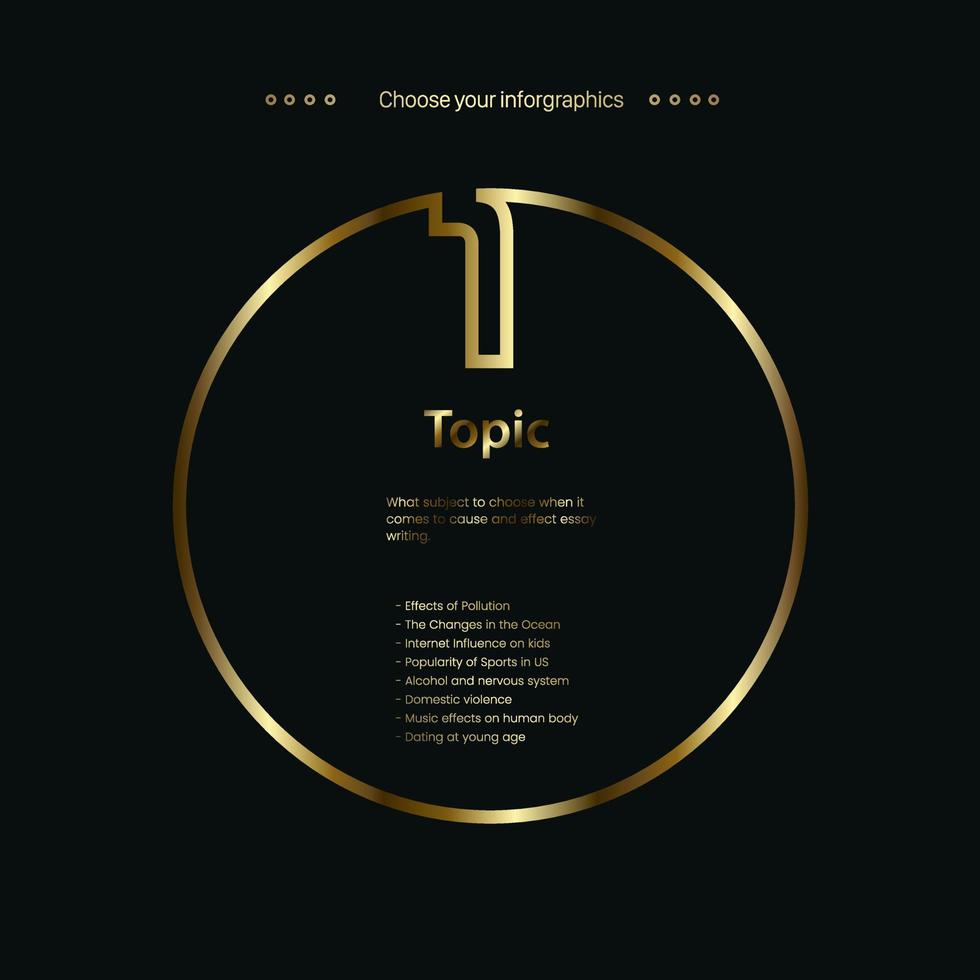 Choose your inforgraphics

1

Topic

What subject to choose when it comes to cause and effect essay writing.

- Effects of Pollution
- The Changes in the Ocean
- Internet Influence on kids
- Popularity of Sports in US
- Alcohol and nervous system
- Domestic violence
- Music effects on human body
- Dating at young age