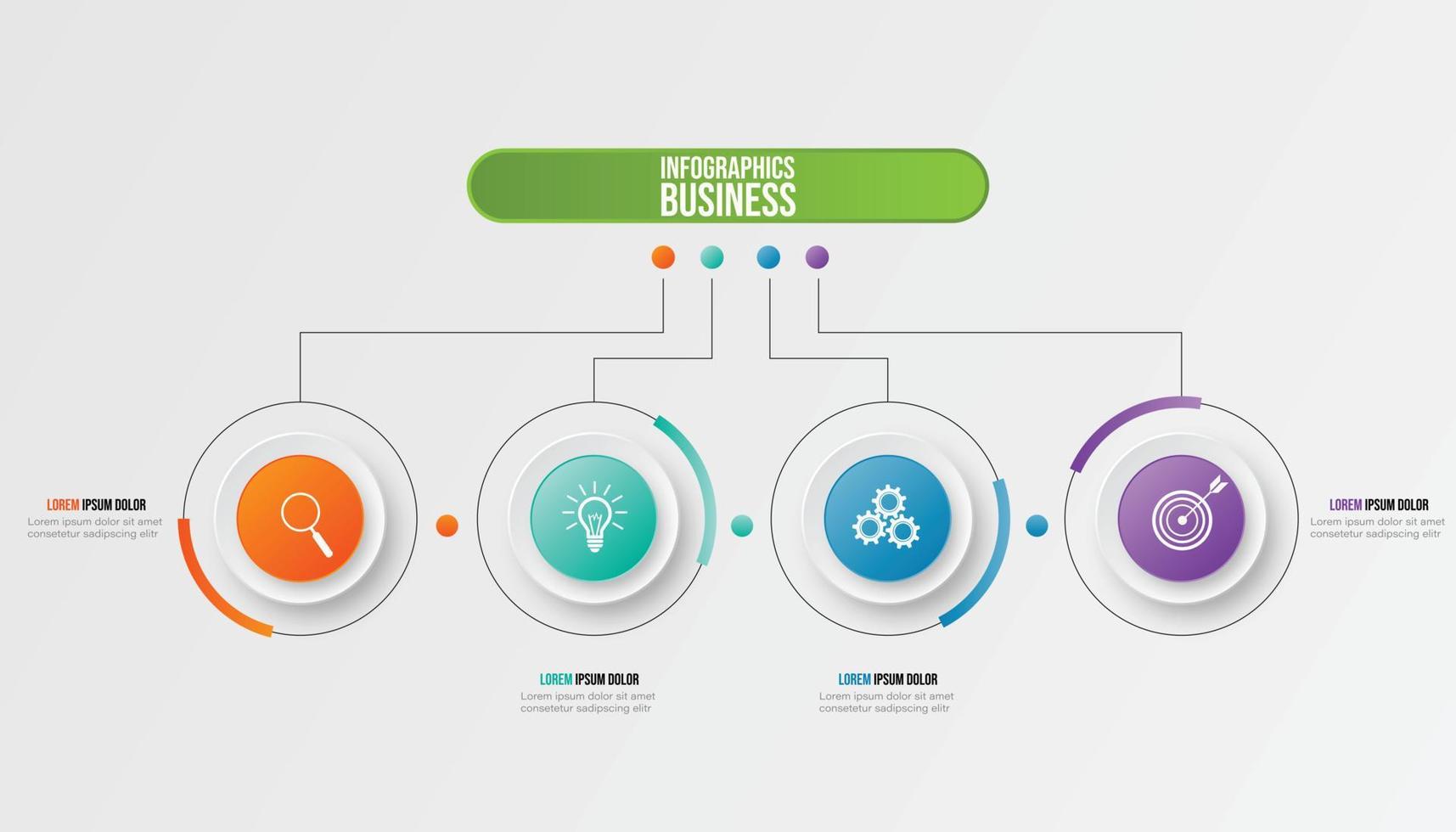 INFOGRAPHICS
BUSINESS

LOREM IPSUM DOLOR
Lorem ipsum dolor sit amet consetetur sadipscing elitr

LOREM IPSUM DOLOR
Lorem ipsum dolor sit amet consetetur sadipscing elitr

LOREM IPSUM DOLOR
Lorem ipsum dolor sit amet consetetur sadipscing elitr

LOREM IPSUM DOLOR
Lorem ipsum dolor sit amet consetetur sadipscing elitr