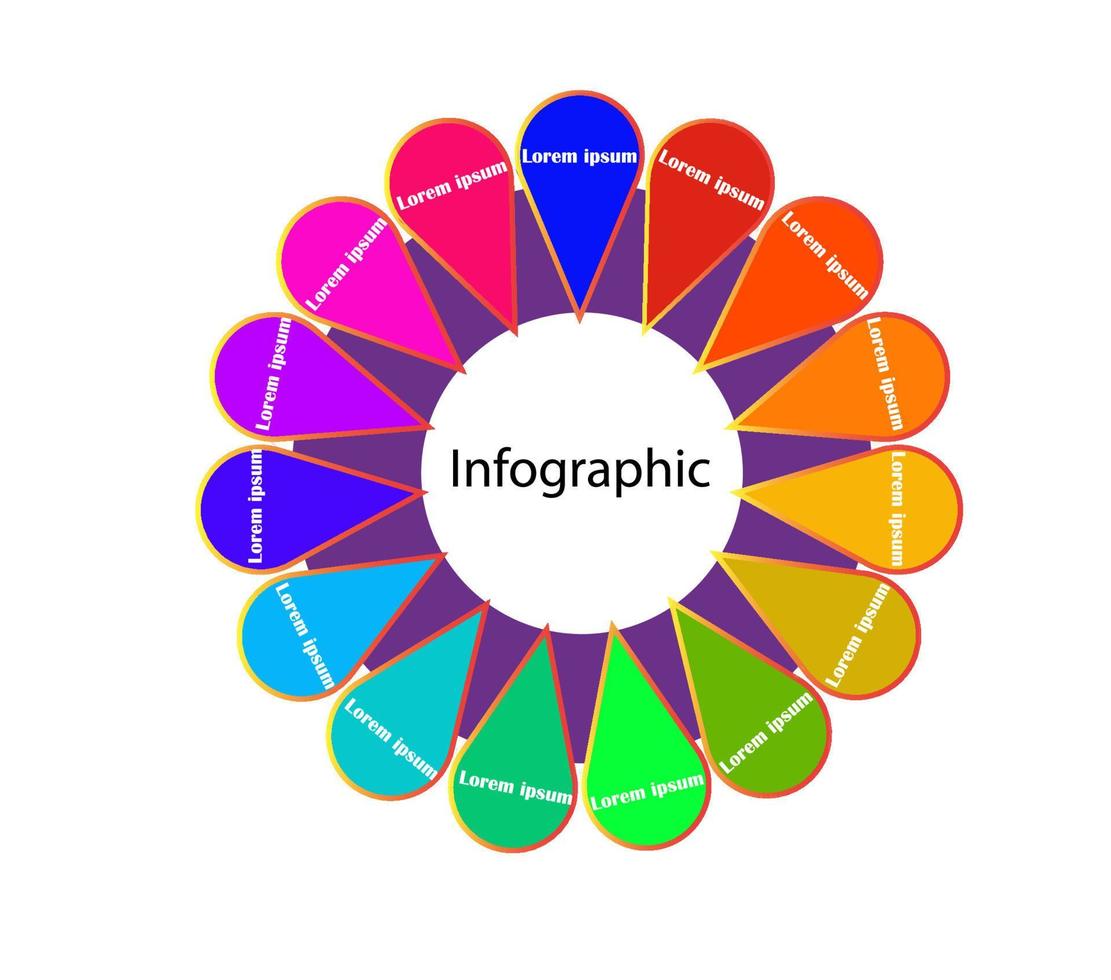 Lorem ipsum

Lorem ipsum

Lorem ipsum

Lorem ipsum

Lorem ipsum

Lorem ipsum

Lorem ipsum

Lorem ipsum

Lorem ipsum

Lorem ipsum

Lorem ipsum

Lorem ipsum

Lorem ipsum

Lorem ipsum

Lorem ipsum

Infographic