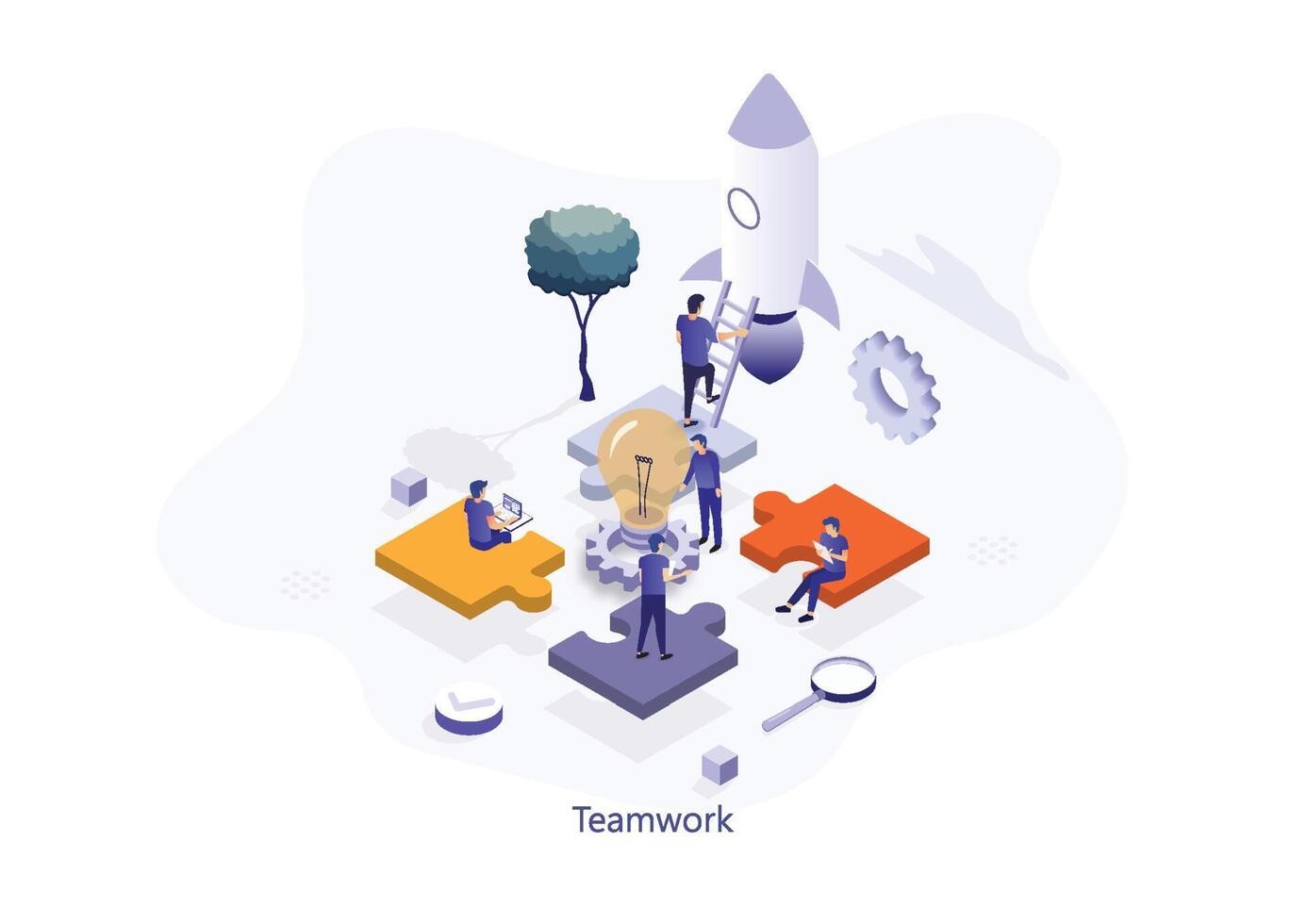 Teamwork