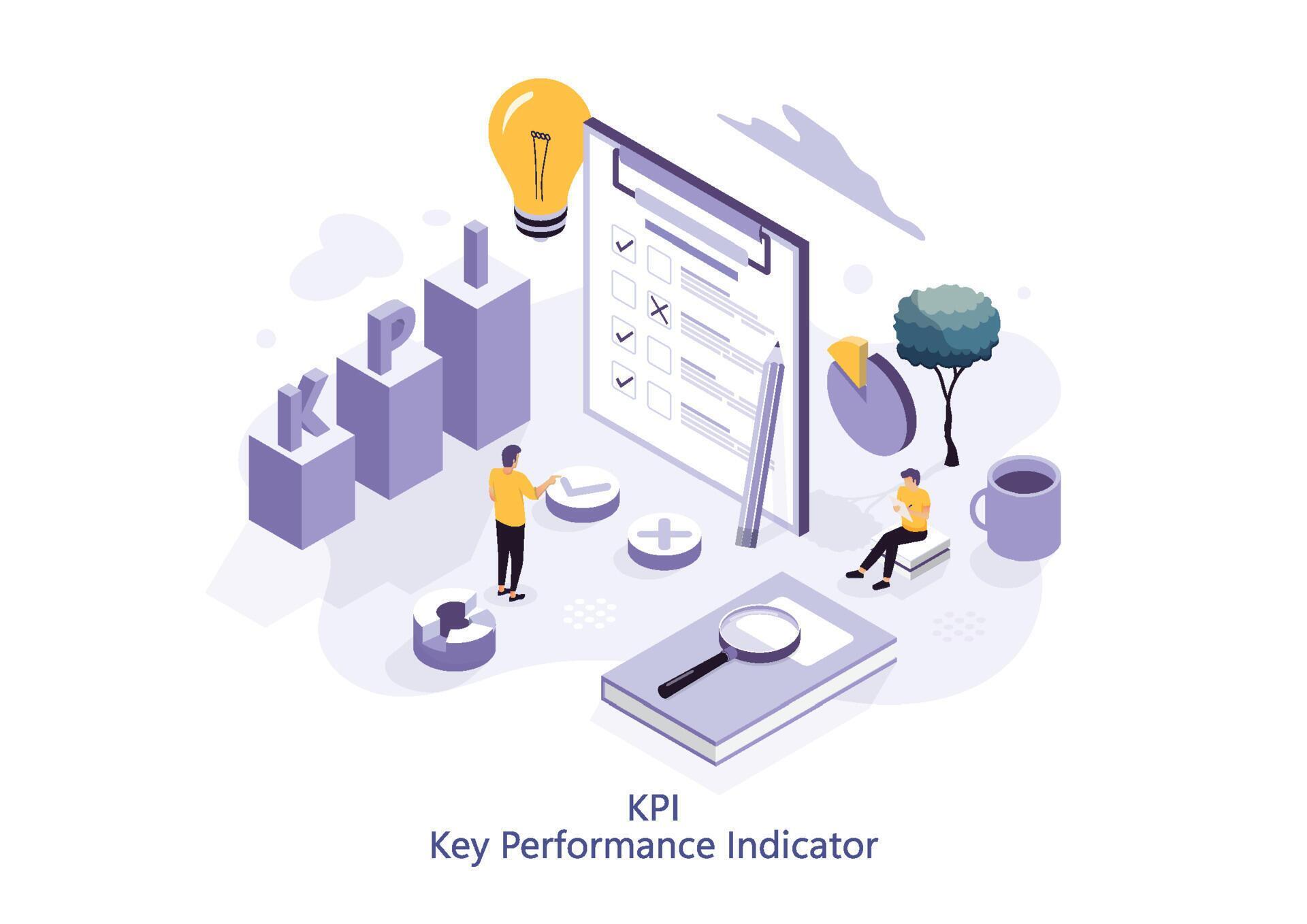 K P I

KPI
Key Performance Indicator