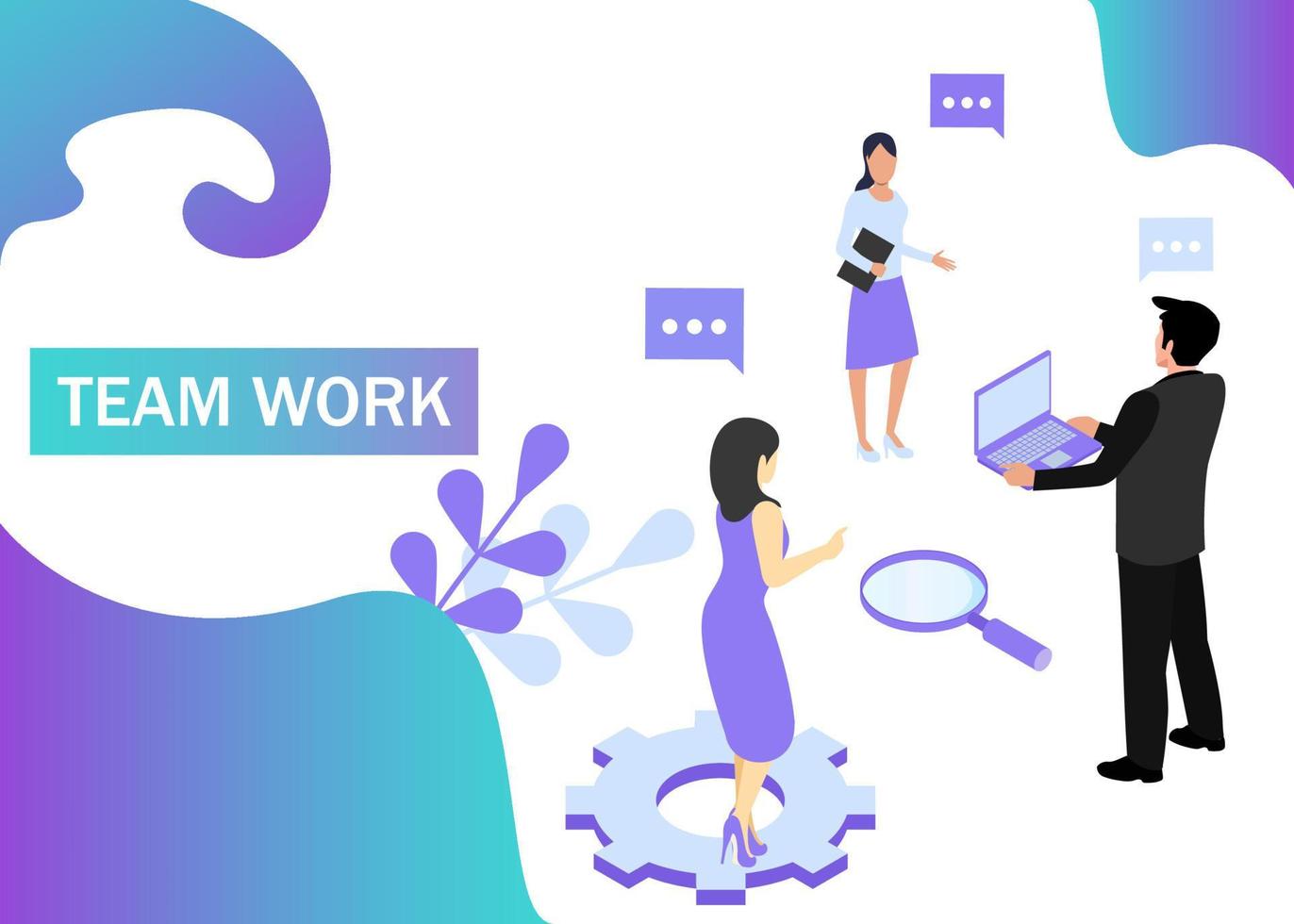 TEAM WORK