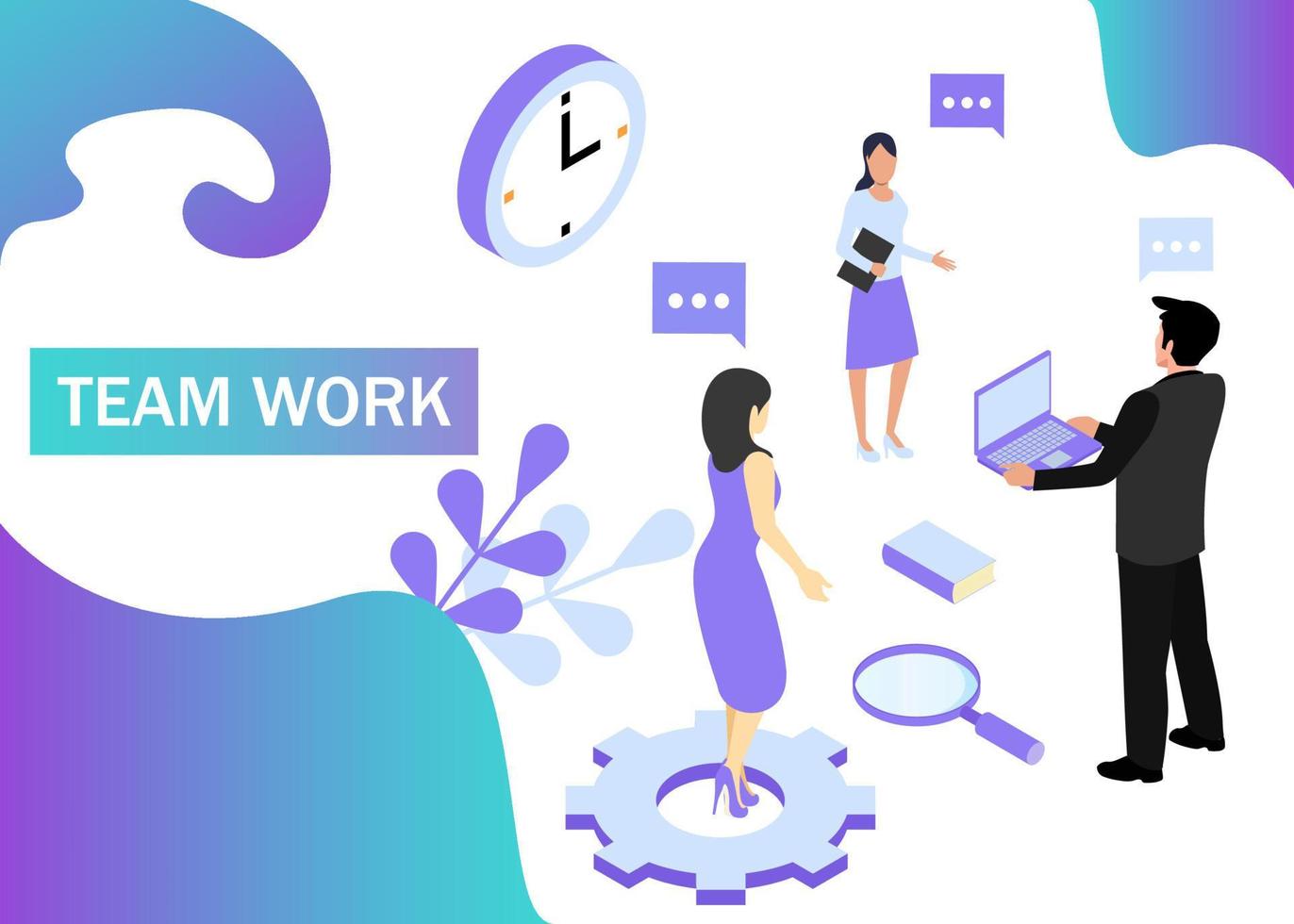 TEAM WORK