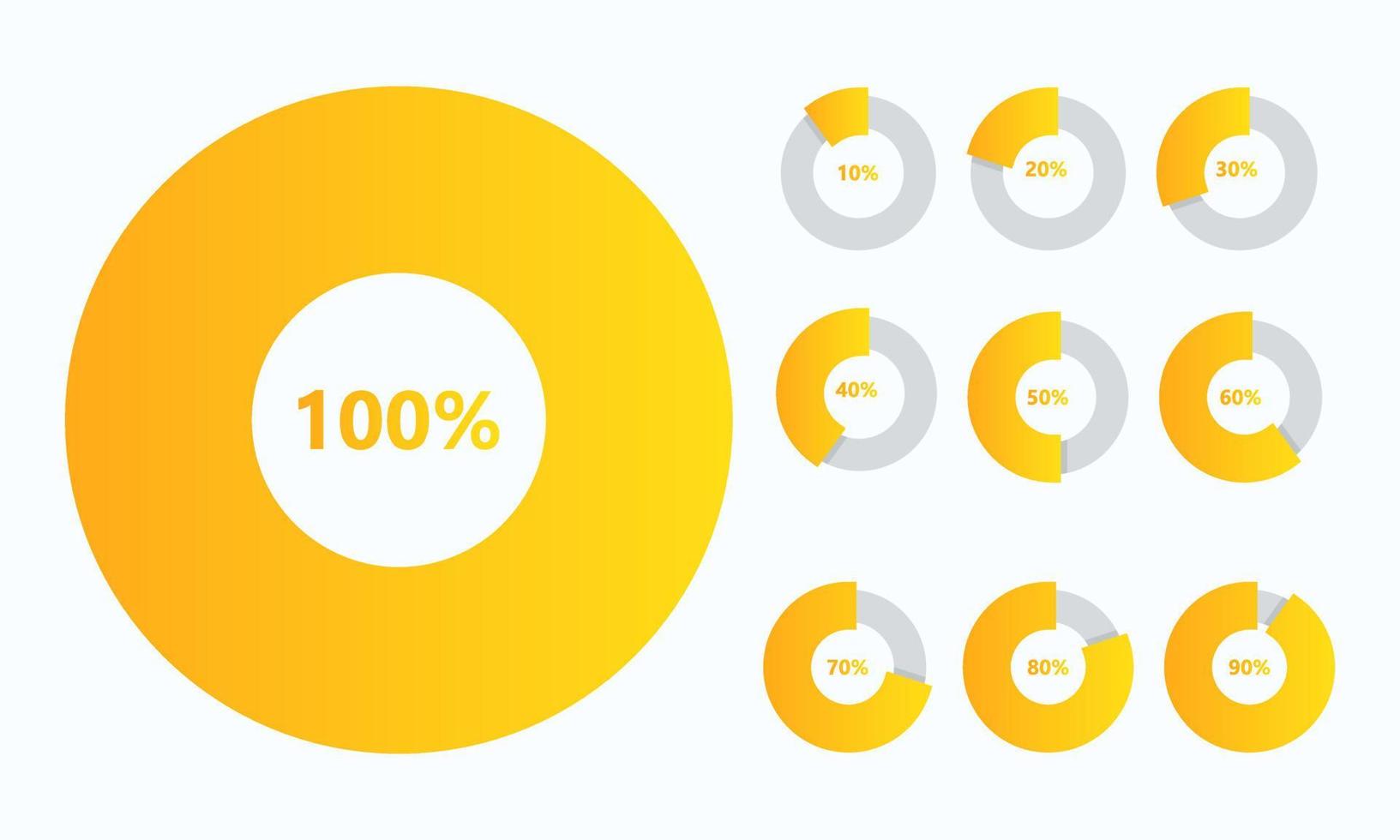 100%

10%

20%

30%

40%

50%

60%

70%

80%

90%