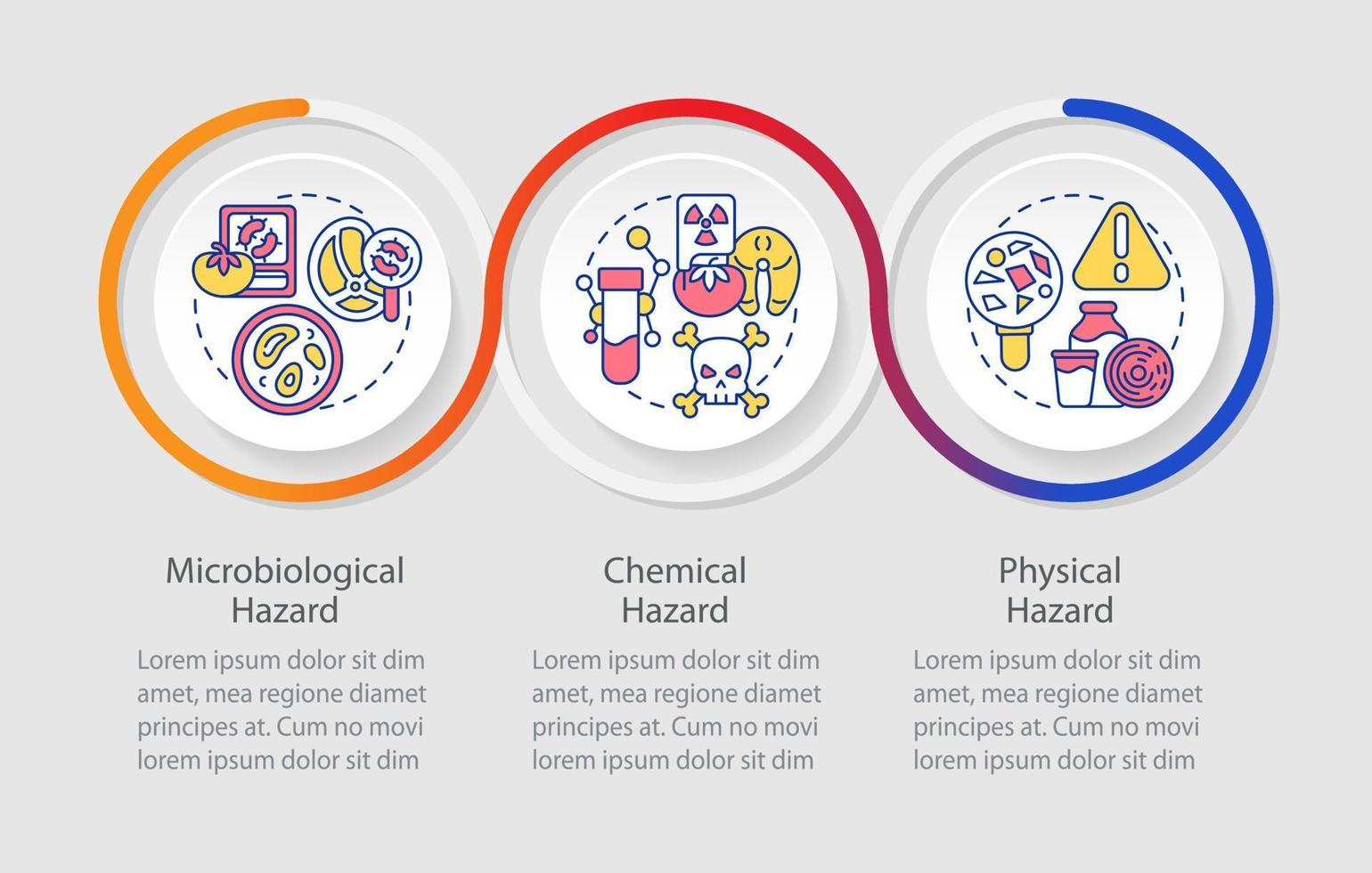 Microbiological Hazard

Lorem ipsum dolor sit dim amet, mea regione diamet principes at. Cum no movi lorem ipsum dolor sit dim

Chemical Hazard

Lorem ipsum dolor sit dim amet, mea regione diamet principes at. Cum no movi lorem ipsum dolor sit dim

Physical Hazard

Lorem ipsum dolor sit dim amet, mea regione diamet principes at. Cum no movi lorem ipsum dolor sit dim