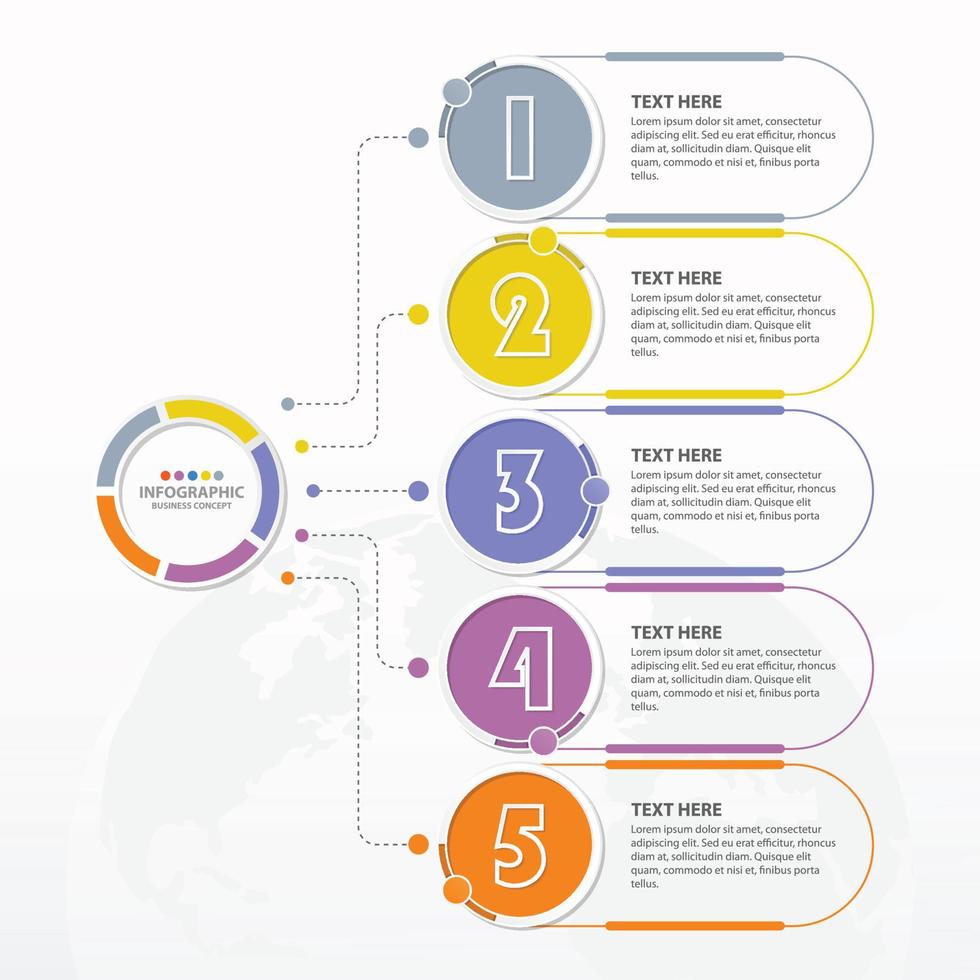 INFOGRAPHIC
BUSINESS CONCEPT

1
TEXT HERE
Lorem ipsum dolor sit amet, consectetur adipiscing elit. Sed eu erat efficitur, rhoncus diam at, sollicitudin diam. Quisque elit quam, commodo et nisi et, finibus porta tellus.

2
TEXT HERE
Lorem ipsum dolor sit amet, consectetur adipiscing elit. Sed eu erat efficitur, rhoncus diam at, sollicitudin diam. Quisque elit quam, commodo et nisi et, finibus porta tellus.

3
TEXT HERE
Lorem ipsum dolor sit amet, consectetur adipiscing elit. Sed eu erat efficitur, rhoncus diam at, sollicitudin diam. Quisque elit quam, commodo et nisi et, finibus porta tellus.

4
TEXT HERE
Lorem ipsum dolor sit amet, consectetur adipiscing elit. Sed eu erat efficitur, rhoncus diam at, sollicitudin diam. Quisque elit quam, commodo et nisi et, finibus porta tellus.

5
TEXT HERE
Lorem ipsum dolor sit amet, consectetur adipiscing elit. Sed eu erat efficitur, rhoncus diam at, sollicitudin diam. Quisque elit quam, commodo et nisi et, finibus porta tellus.