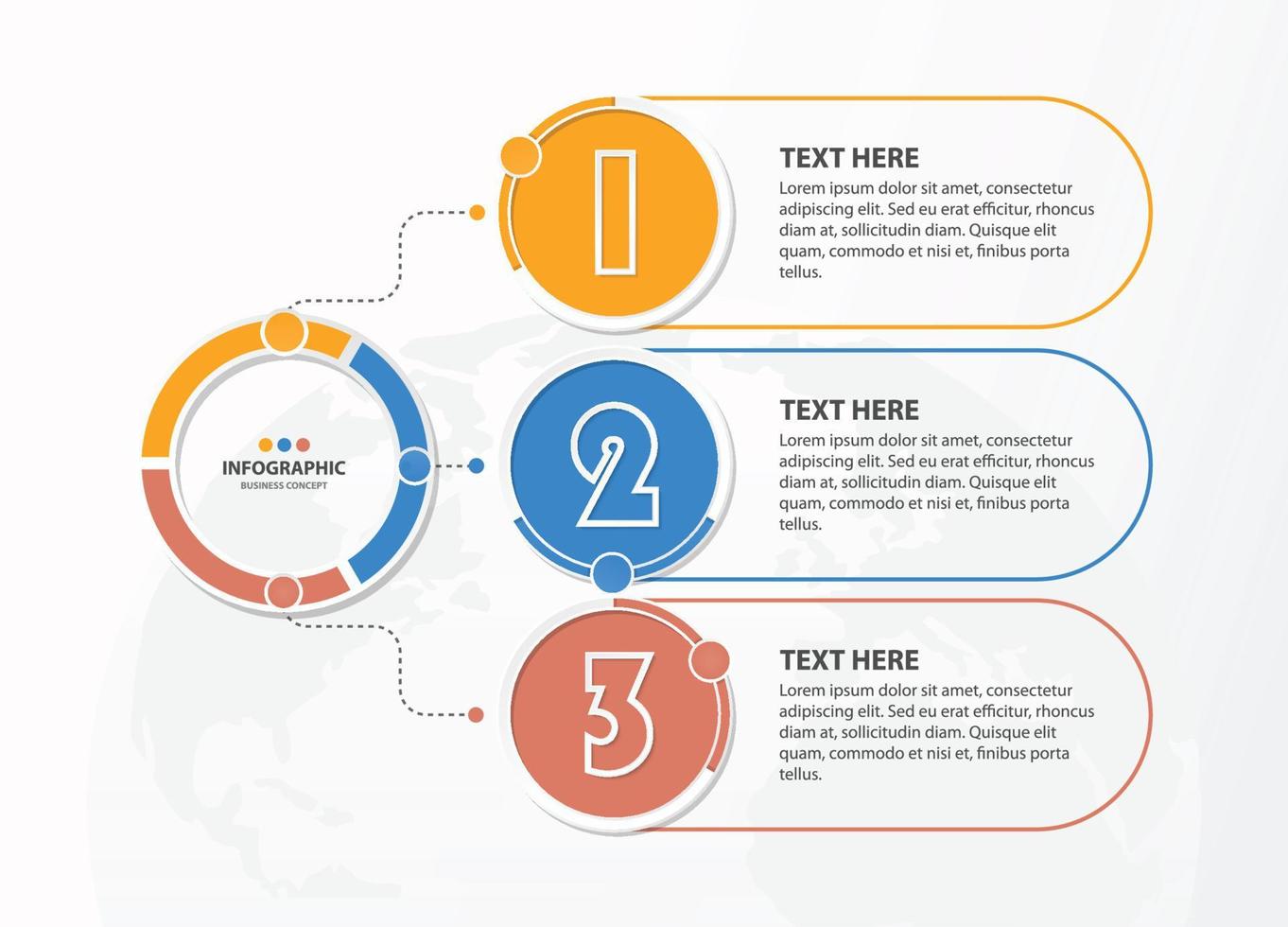 INFOGRAPHIC
BUSINESS CONCEPT

1

TEXT HERE
Lorem ipsum dolor sit amet, consectetur adipiscing elit. Sed eu erat efficitur, rhoncus diam at, sollicitudin diam. Quisque elit quam, commodo et nisi et, finibus porta tellus.

2

TEXT HERE
Lorem ipsum dolor sit amet, consectetur adipiscing elit. Sed eu erat efficitur, rhoncus diam at, sollicitudin diam. Quisque elit quam, commodo et nisi et, finibus porta tellus.

3

TEXT HERE
Lorem ipsum dolor sit amet, consectetur adipiscing elit. Sed eu erat efficitur, rhoncus diam at, sollicitudin diam. Quisque elit quam, commodo et nisi et, finibus porta tellus.