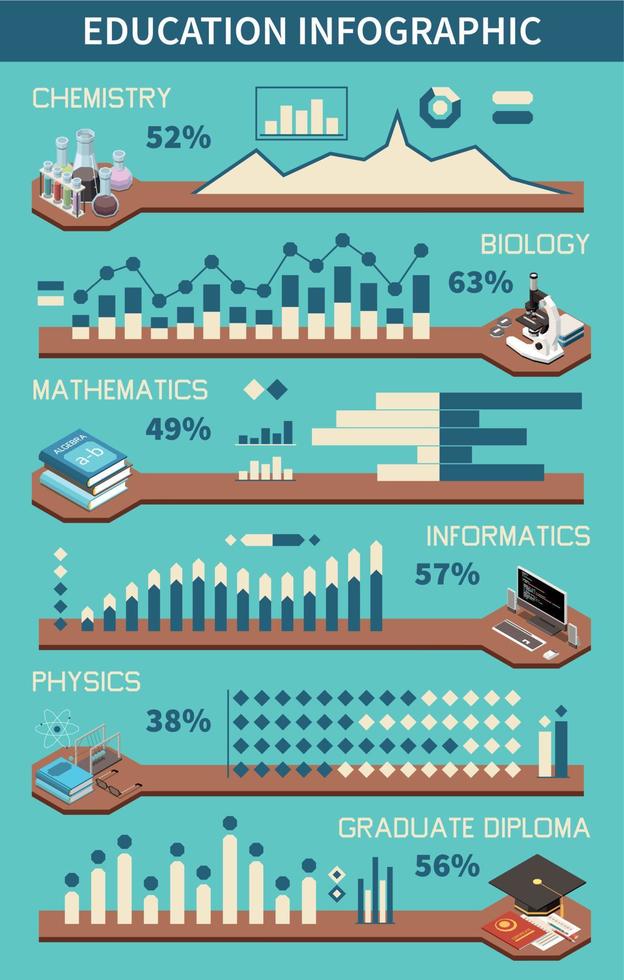 EDUCATION INFOGRAPHIC

CHEMISTRY
52%

BIOLOGY
63%

MATHEMATICS
49%

ALGEBRA
a-b

INFORMATICS
57%

PHYSICS
38%

GRADUATE DIPLOMA
56%