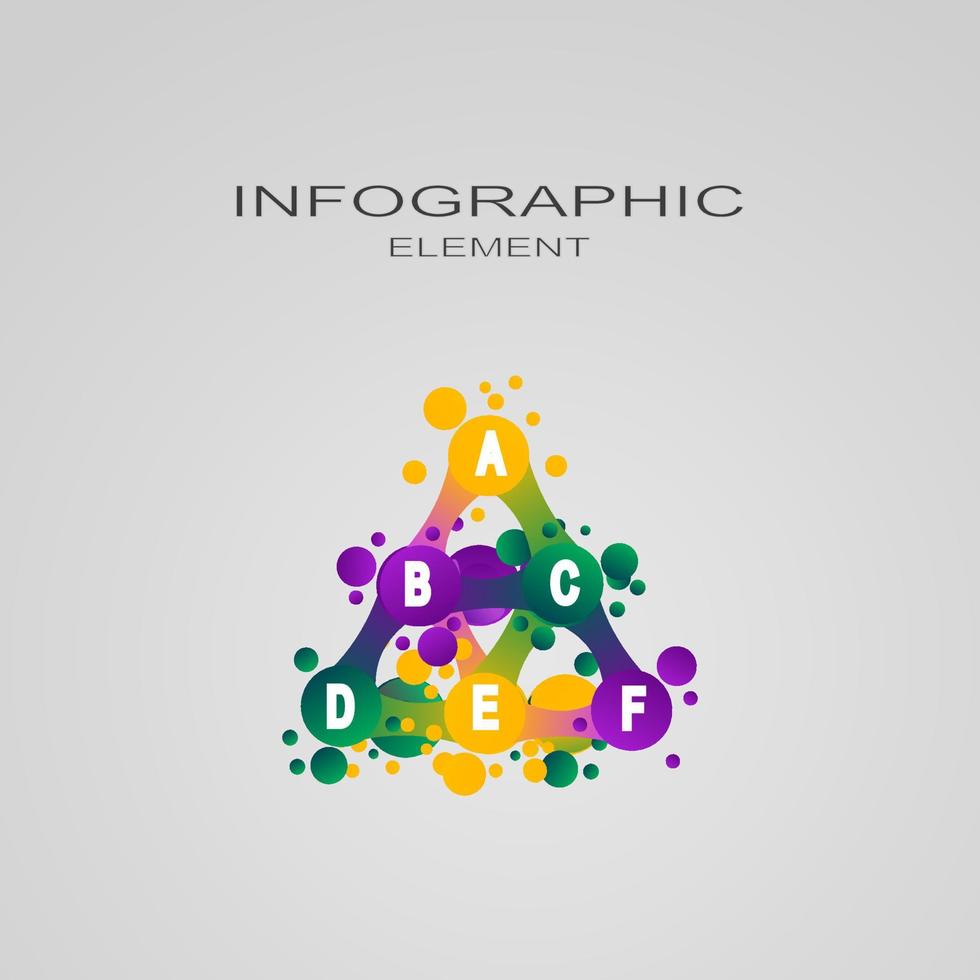 INFOGRAPHIC
ELEMENT

A
B
C
D
E
F