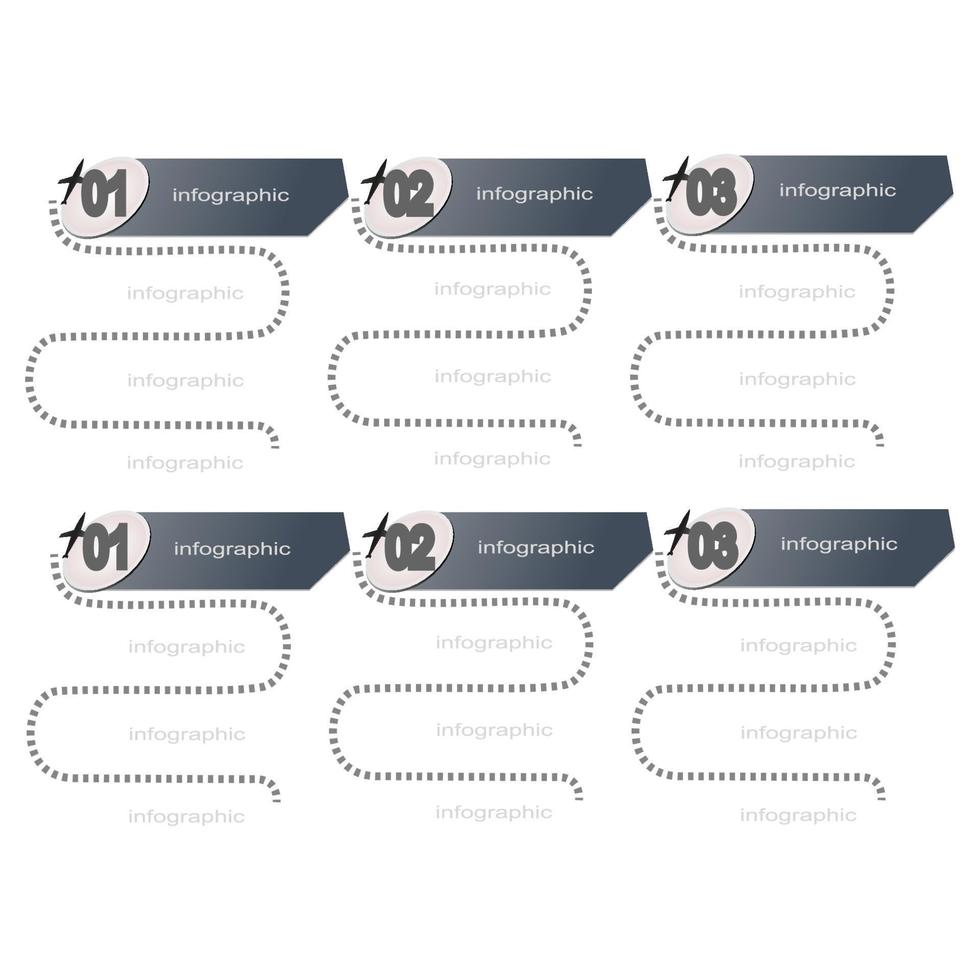 01 infographic

infographic

infographic

infographic

02 infographic

infographic

infographic

infographic

03 infographic

infographic

infographic

infographic

01 infographic

infographic

infographic

infographic

02 infographic

infographic

infographic

infographic

03 infographic

infographic

infographic

infographic