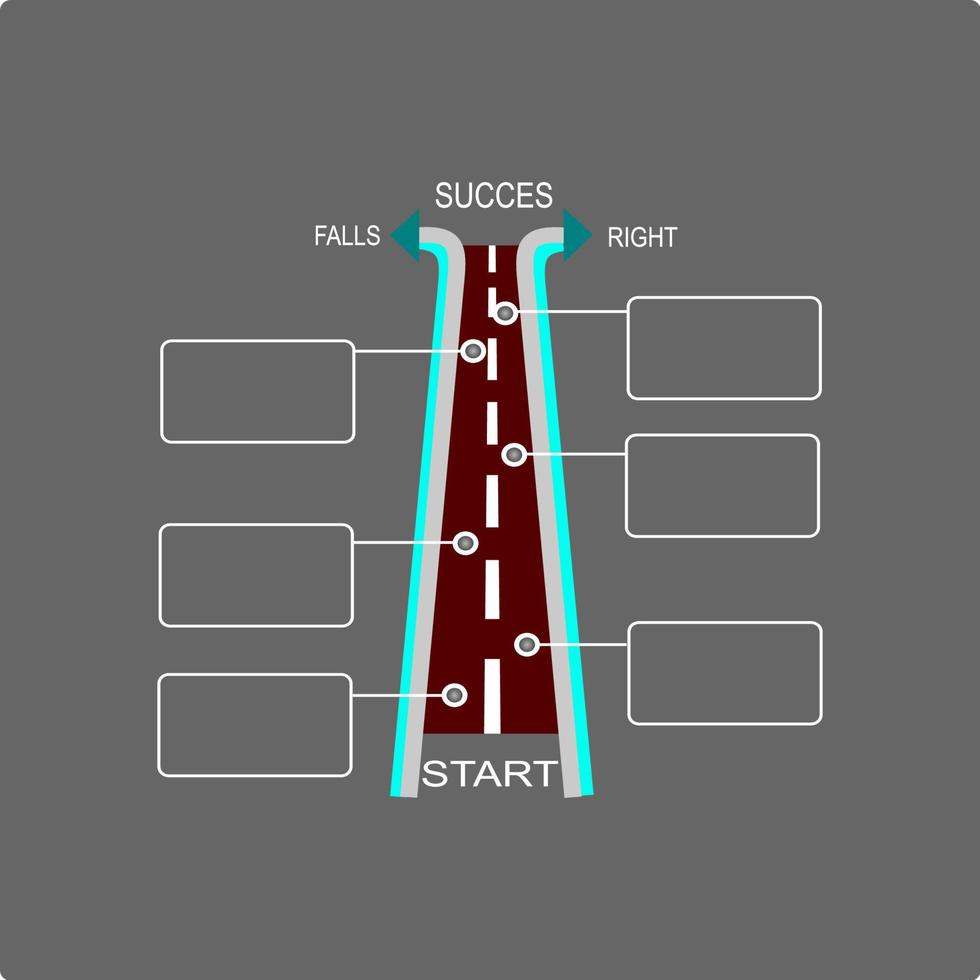 SUCCES
FALLS
RIGHT
START