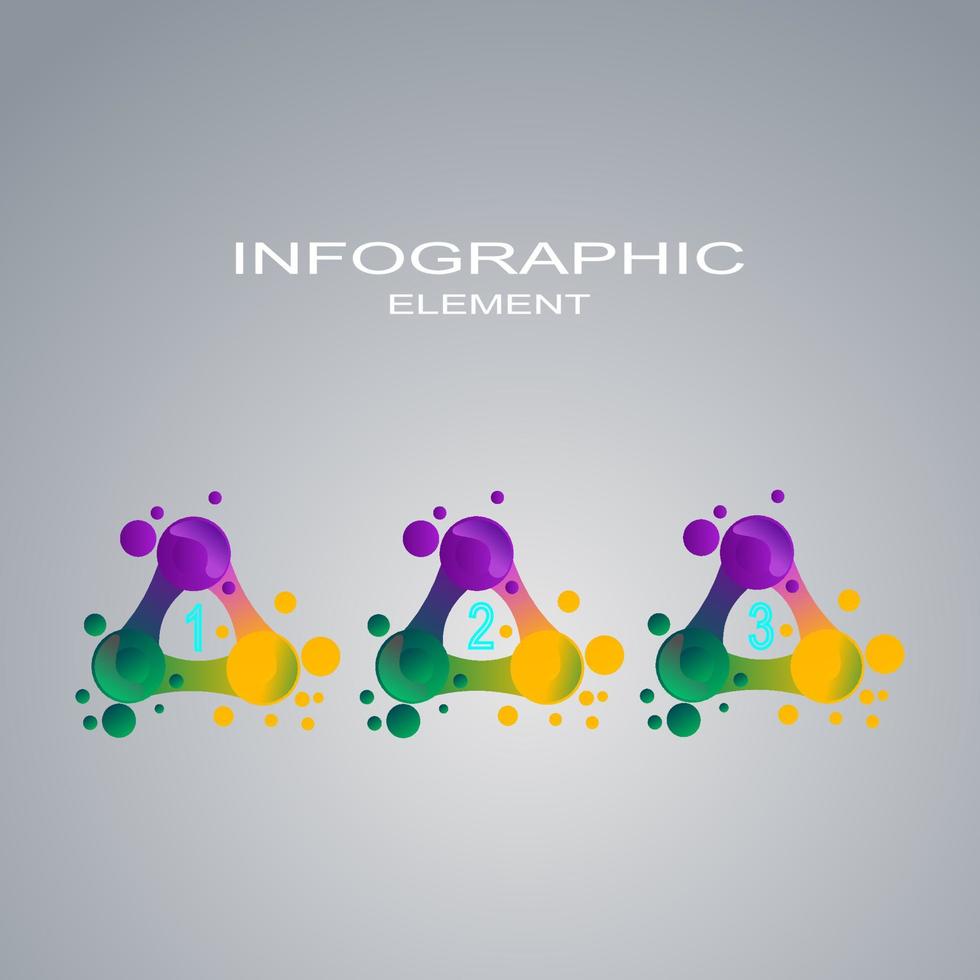 INFOGRAPHIC
ELEMENT

1

2

3