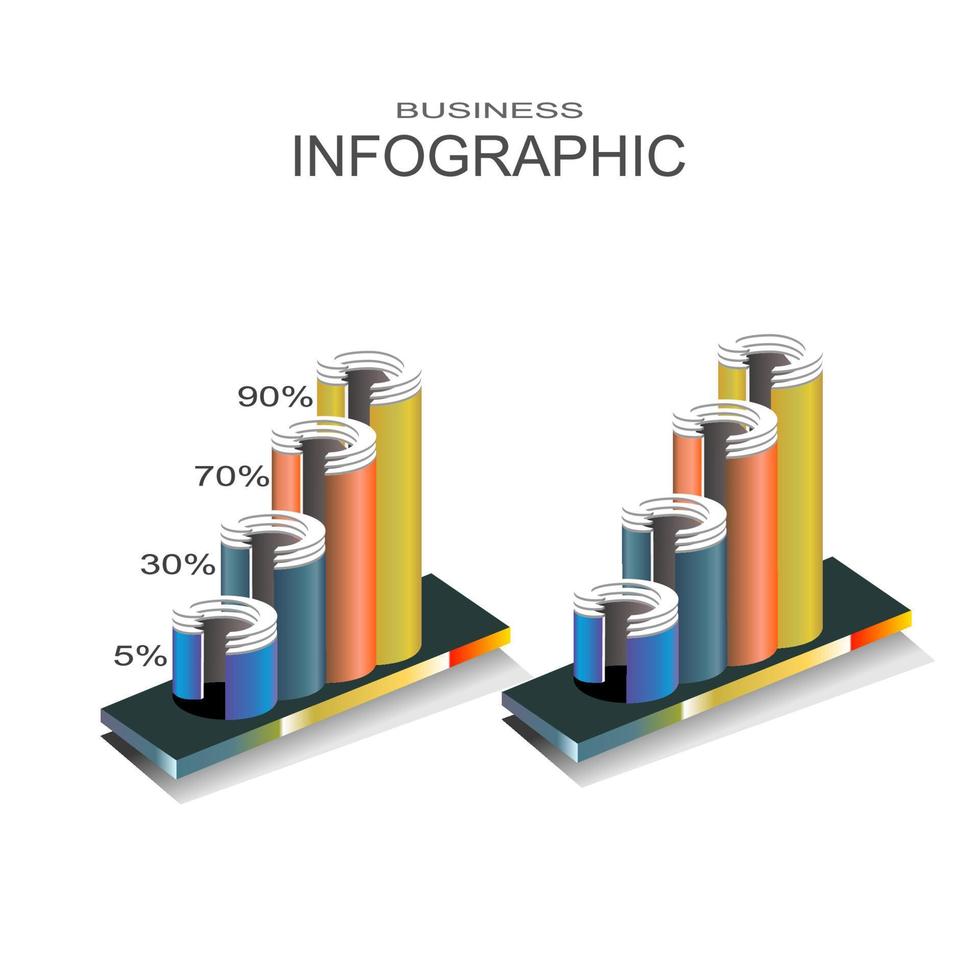 BUSINESS
INFOGRAPHIC

90%
70%
30%
5%