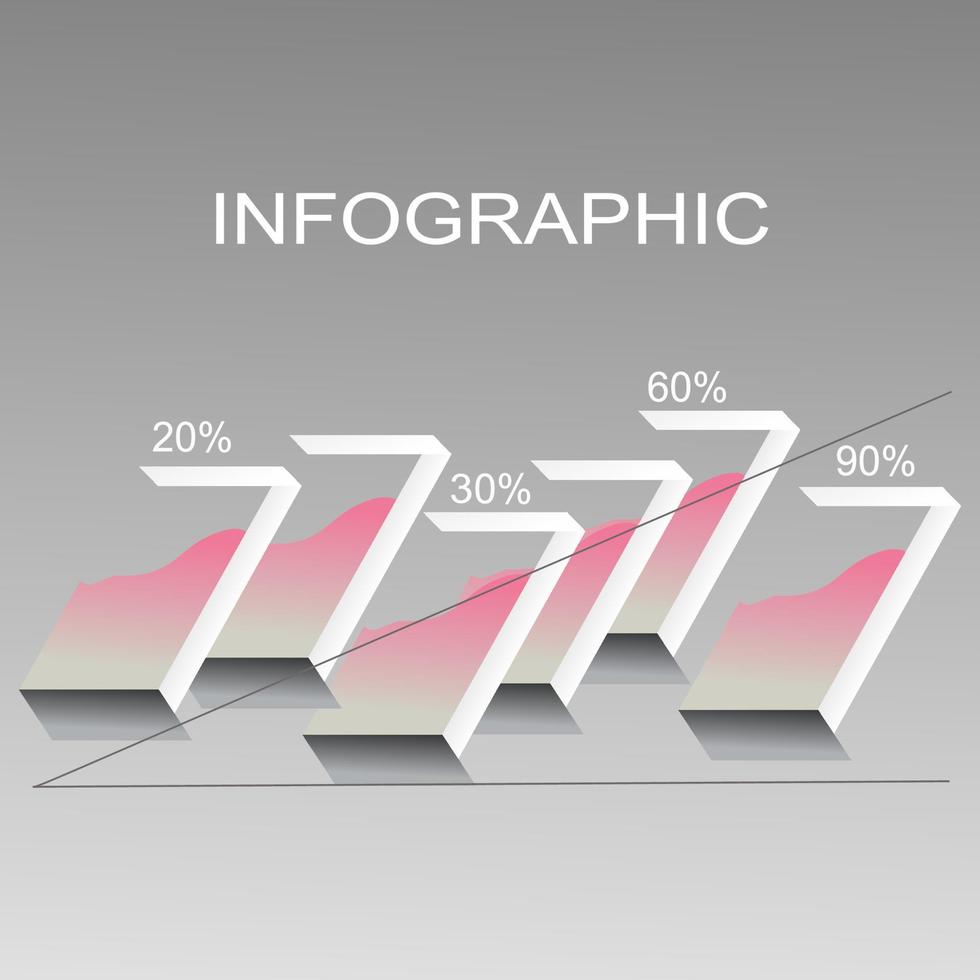 INFOGRAPHIC

20%

30%

60%

90%