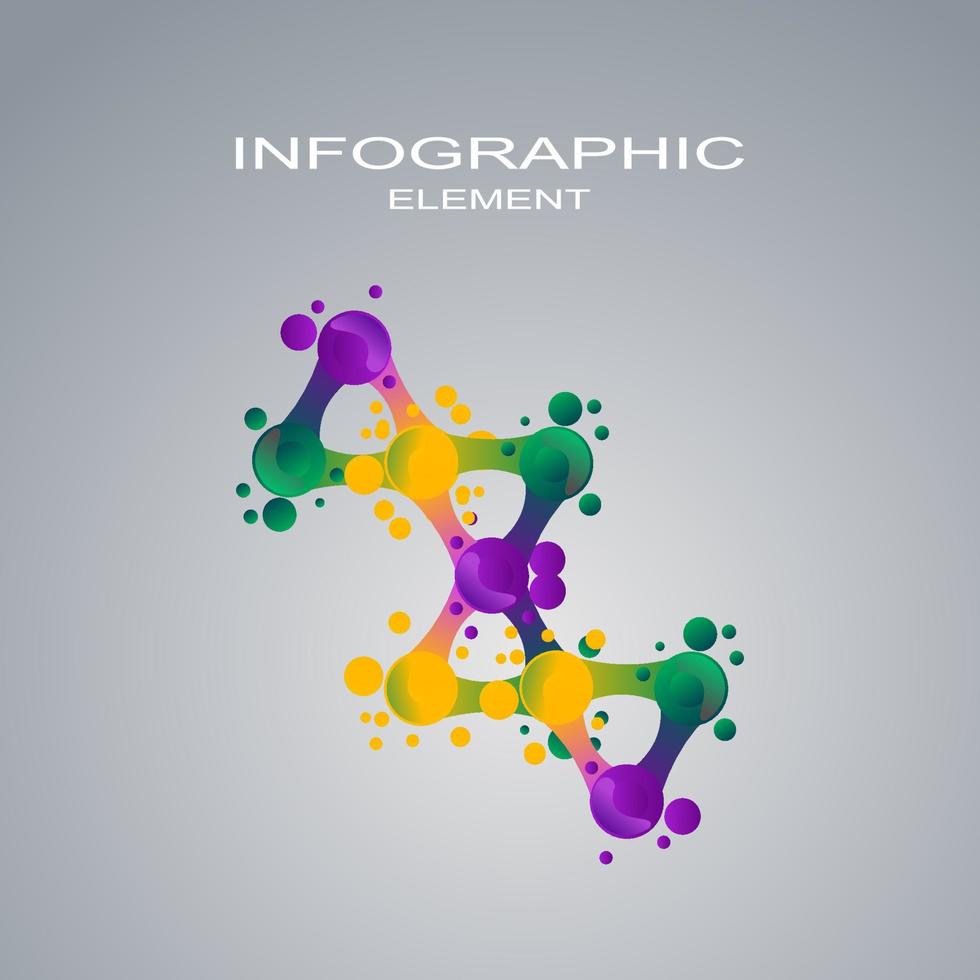 INFOGRAPHIC
ELEMENT