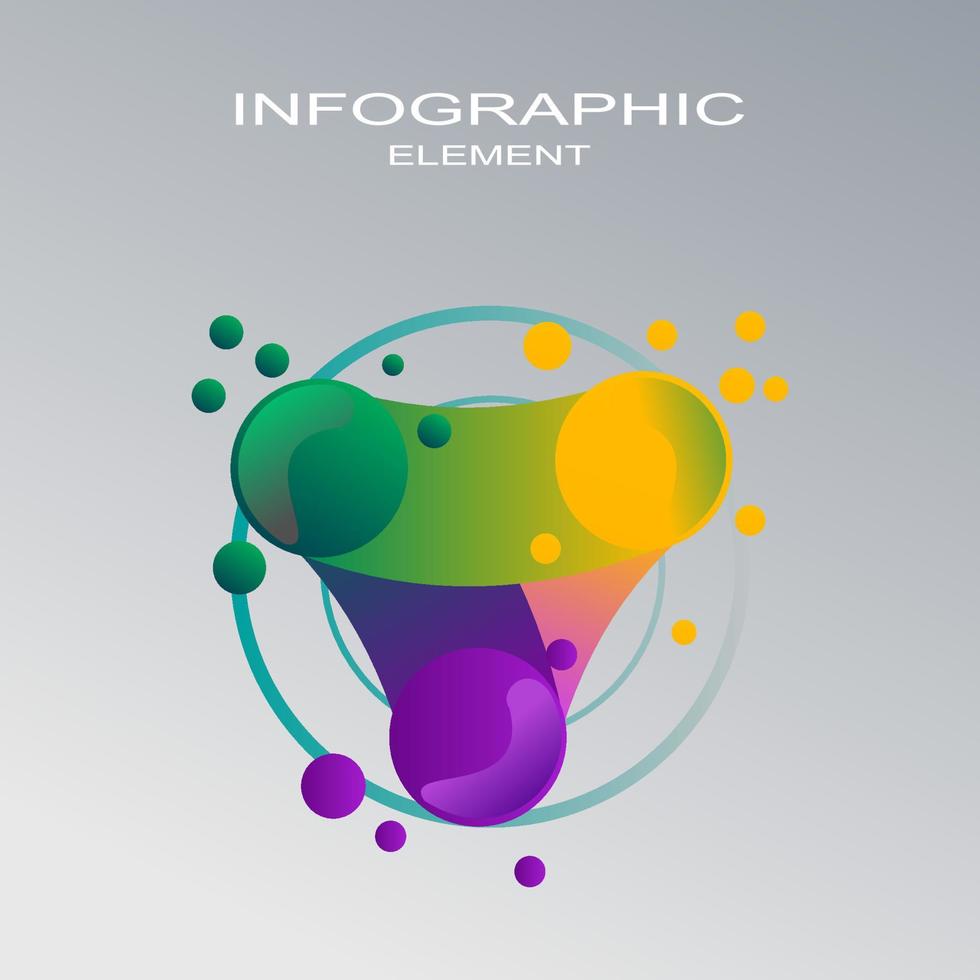 INFOGRAPHIC
ELEMENT