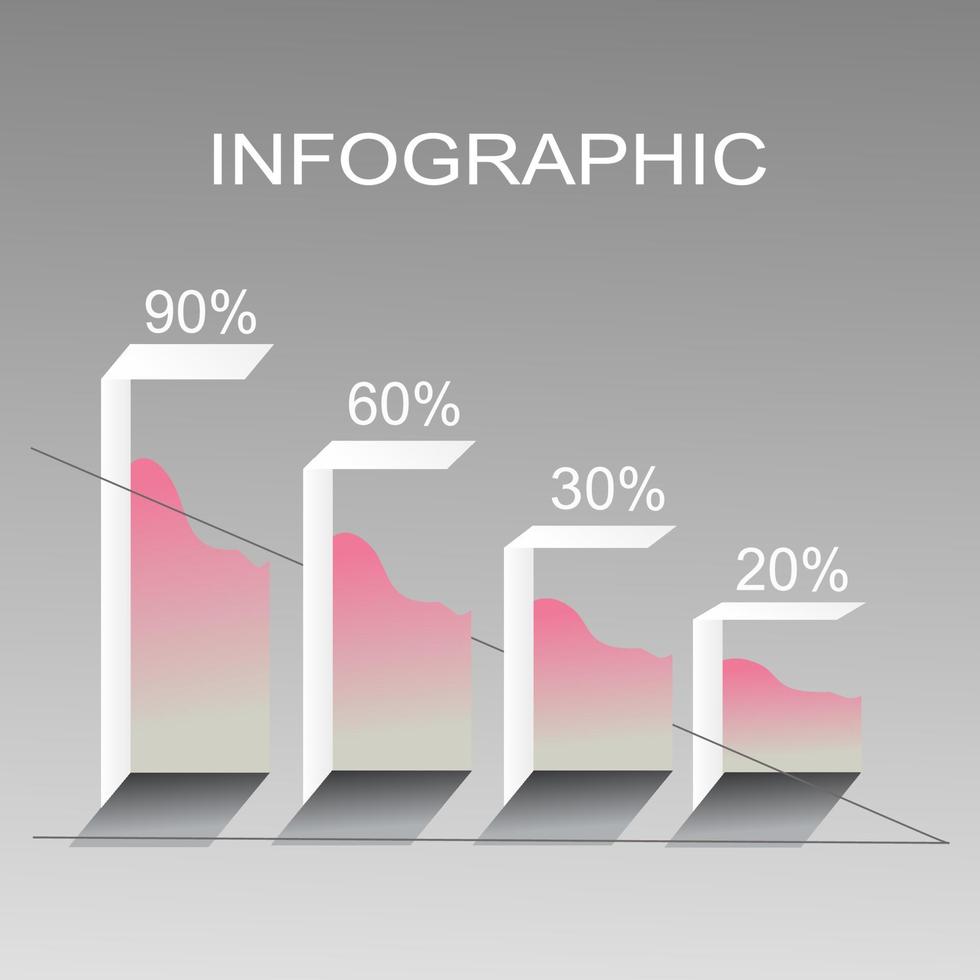 INFOGRAPHIC

90%

60%

30%

20%