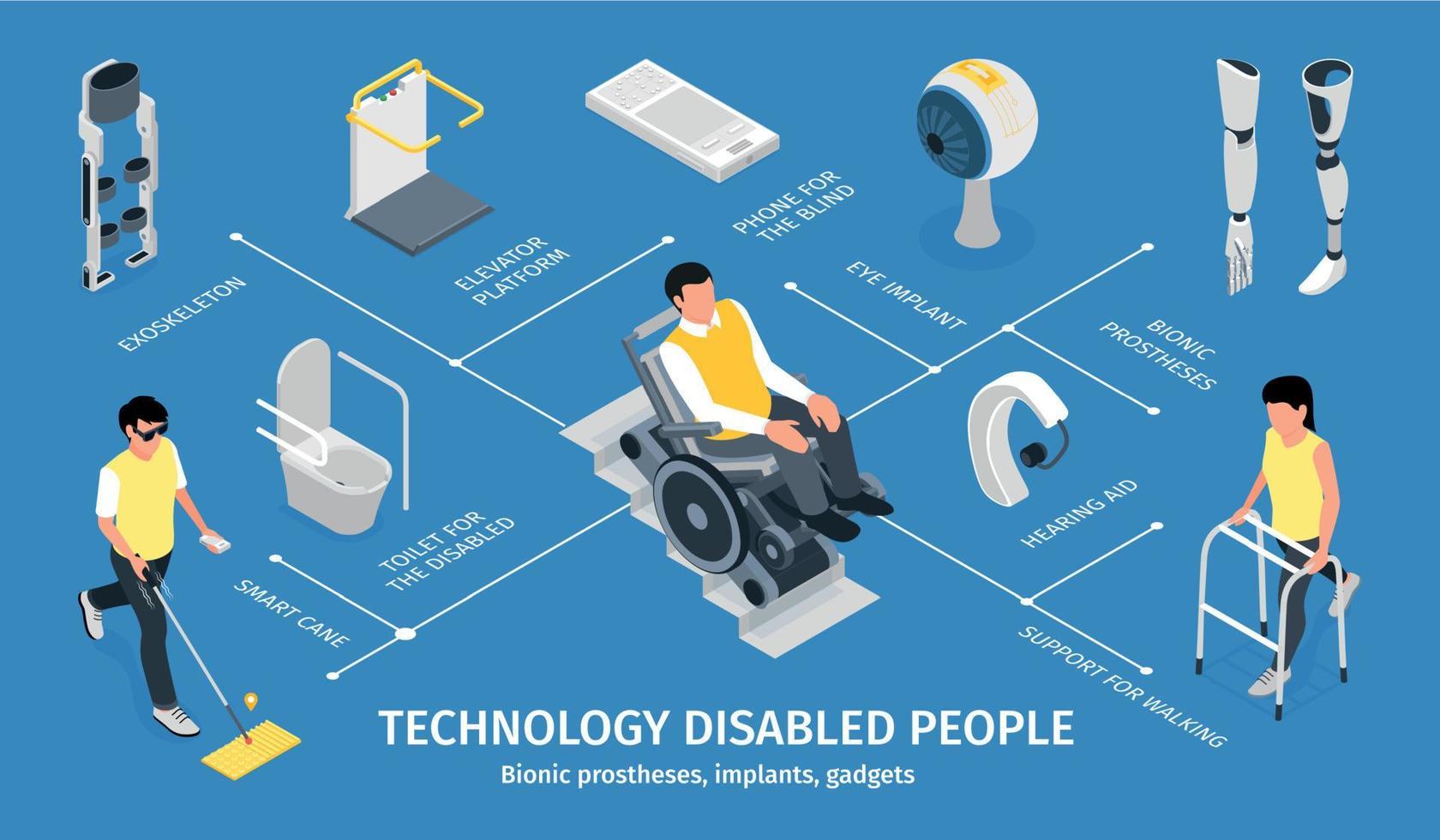 EXOSKELETON

ELEVATOR PLATFORM

PHONE FOR THE BLIND

EYE IMPLANT

BIONIC PROSTHESES

TOILET FOR THE DISABLED

SMART CANE

HEARING AID

SUPPORT FOR WALKING

TECHNOLOGY DISABLED PEOPLE

Bionic prostheses, implants, gadgets