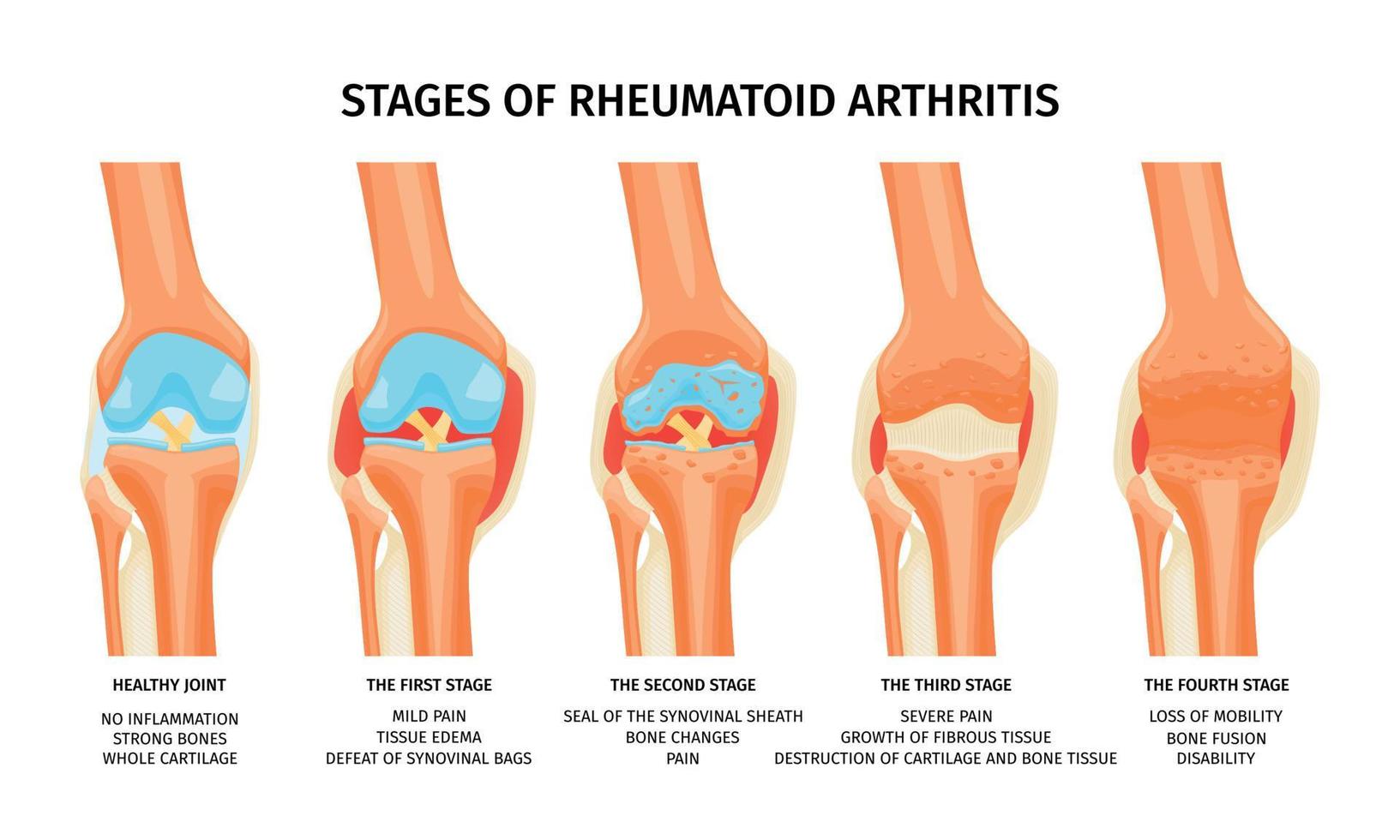 STAGES OF RHEUMATOID ARTHRITIS

HEALTHY JOINT

NO INFLAMMATION
STRONG BONES
WHOLE CARTILAGE

THE FIRST STAGE

MILD PAIN
TISSUE EDEMA
DEFEAT OF SYNOVINAL BAGS

THE SECOND STAGE

SEAL OF THE SYNOVINAL SHEATH
BONE CHANGES
PAIN

THE THIRD STAGE

SEVERE PAIN
GROWTH OF FIBROUS TISSUE
DESTRUCTION OF CARTILAGE AND BONE TISSUE

THE FOURTH STAGE

LOSS OF MOBILITY
BONE FUSION
DISABILITY