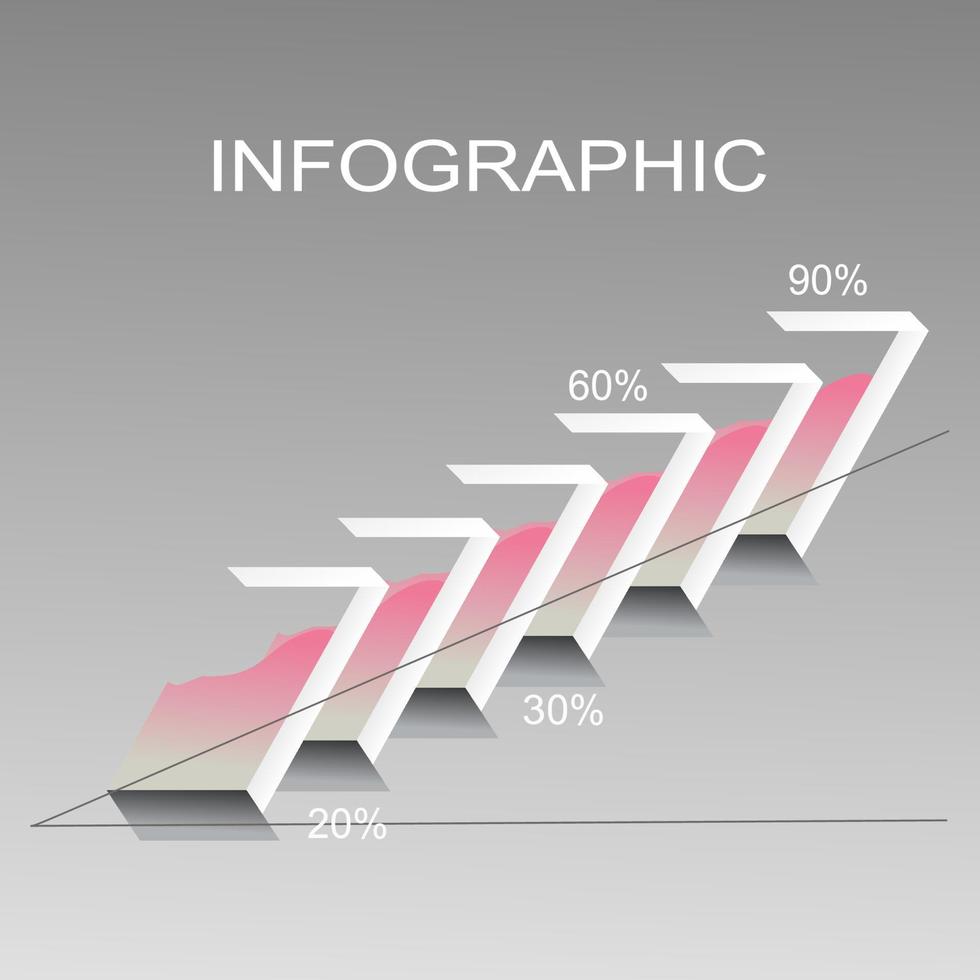 INFOGRAPHIC

90%

60%

30%

20%