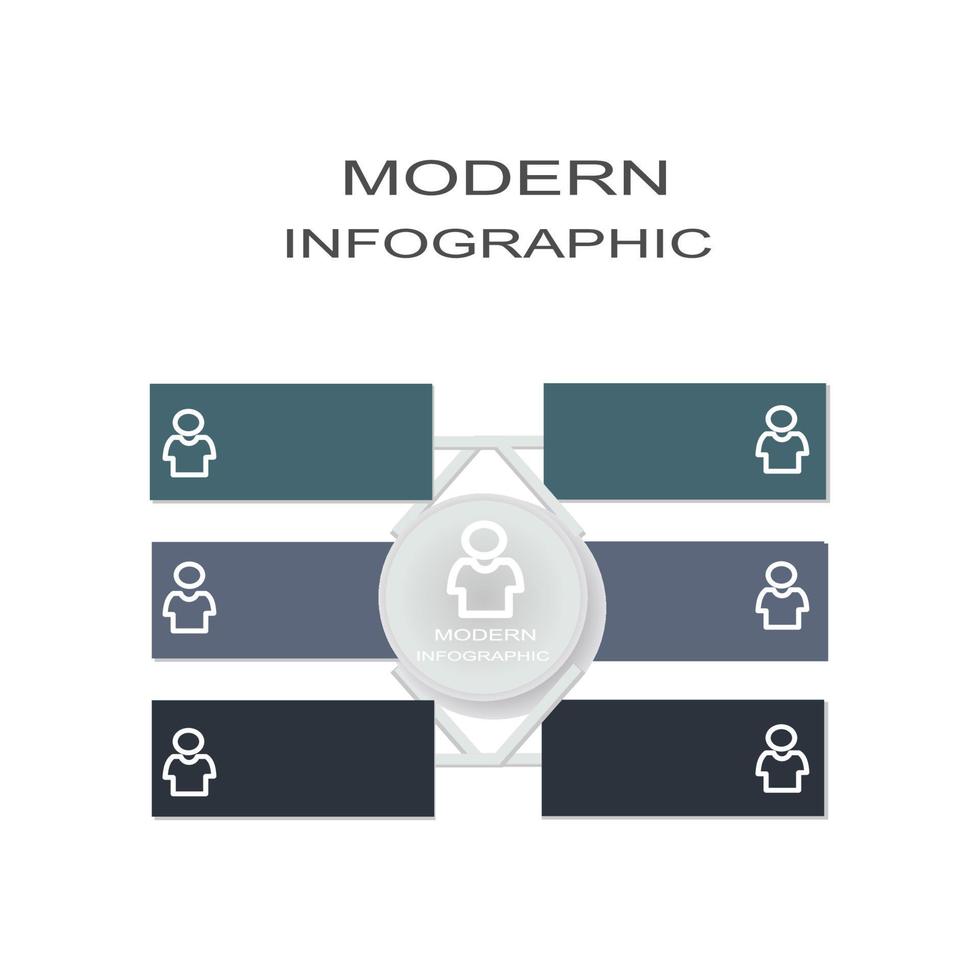 MODERN
INFOGRAPHIC

MODERN
INFOGRAPHIC