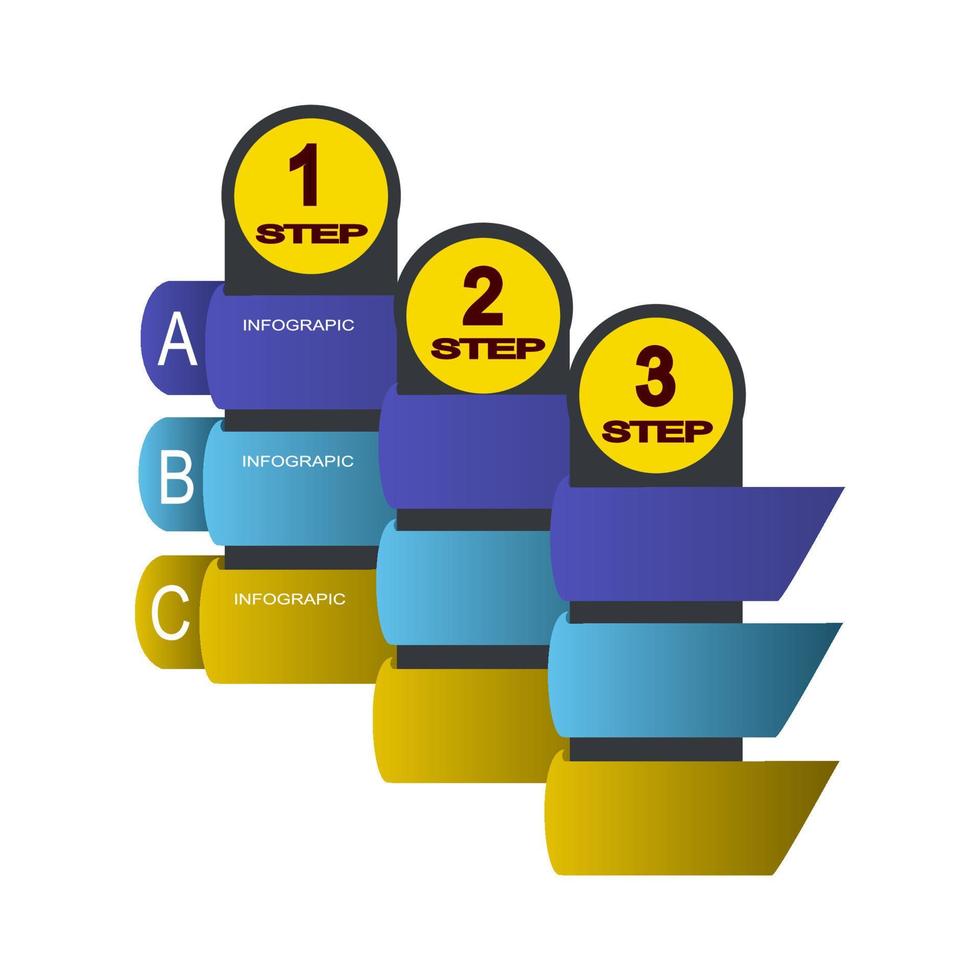 1
STEP

A
INFOGRAPIC

B
INFOGRAPIC

C
INFOGRAPIC

2
STEP

3
STEP