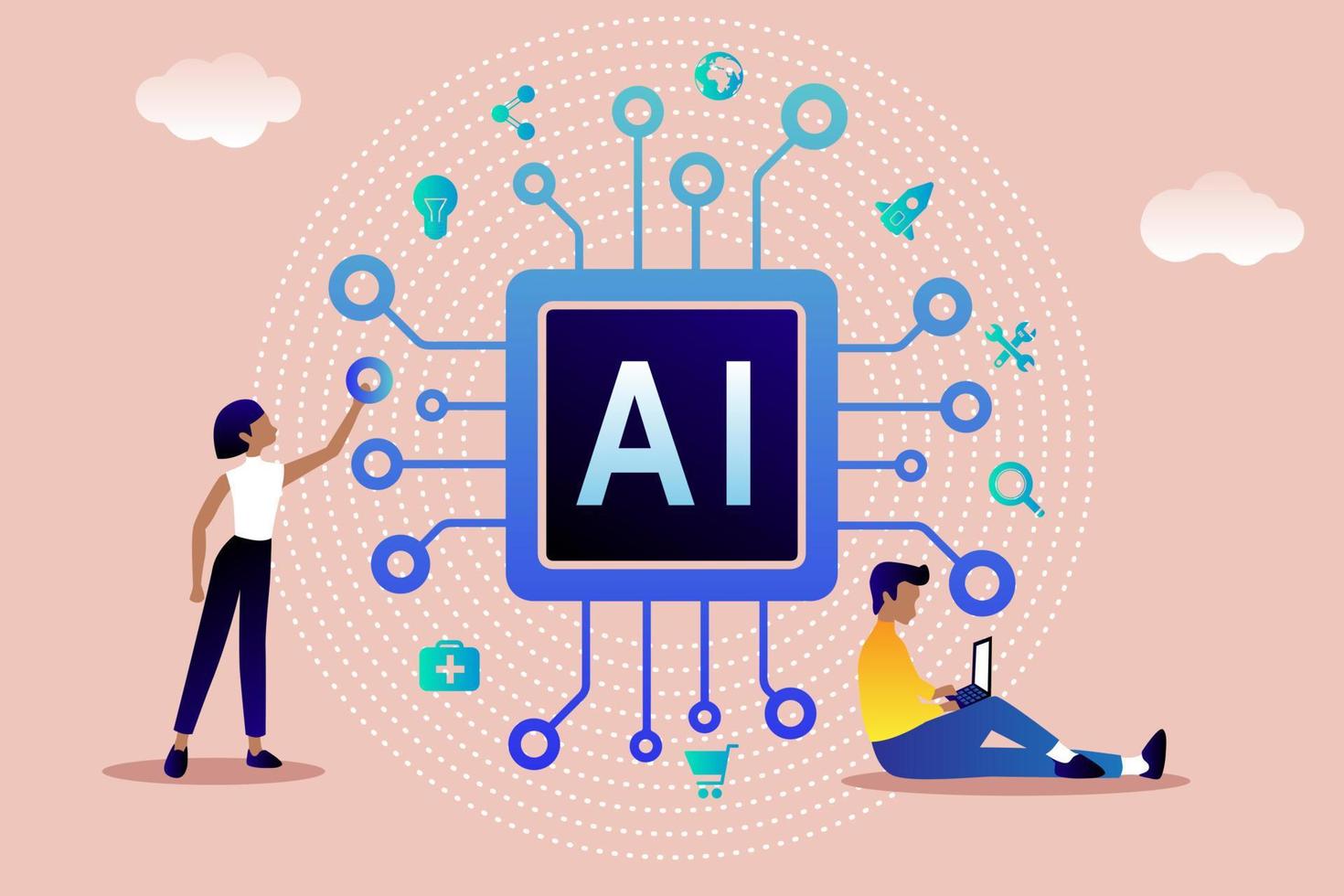 AI