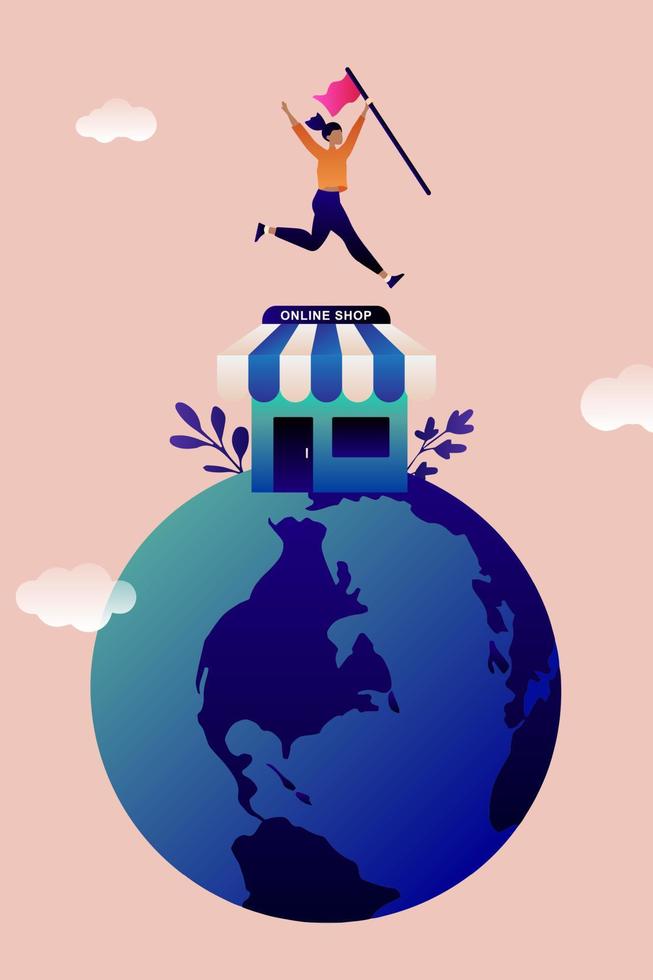 ONLINE SHOP